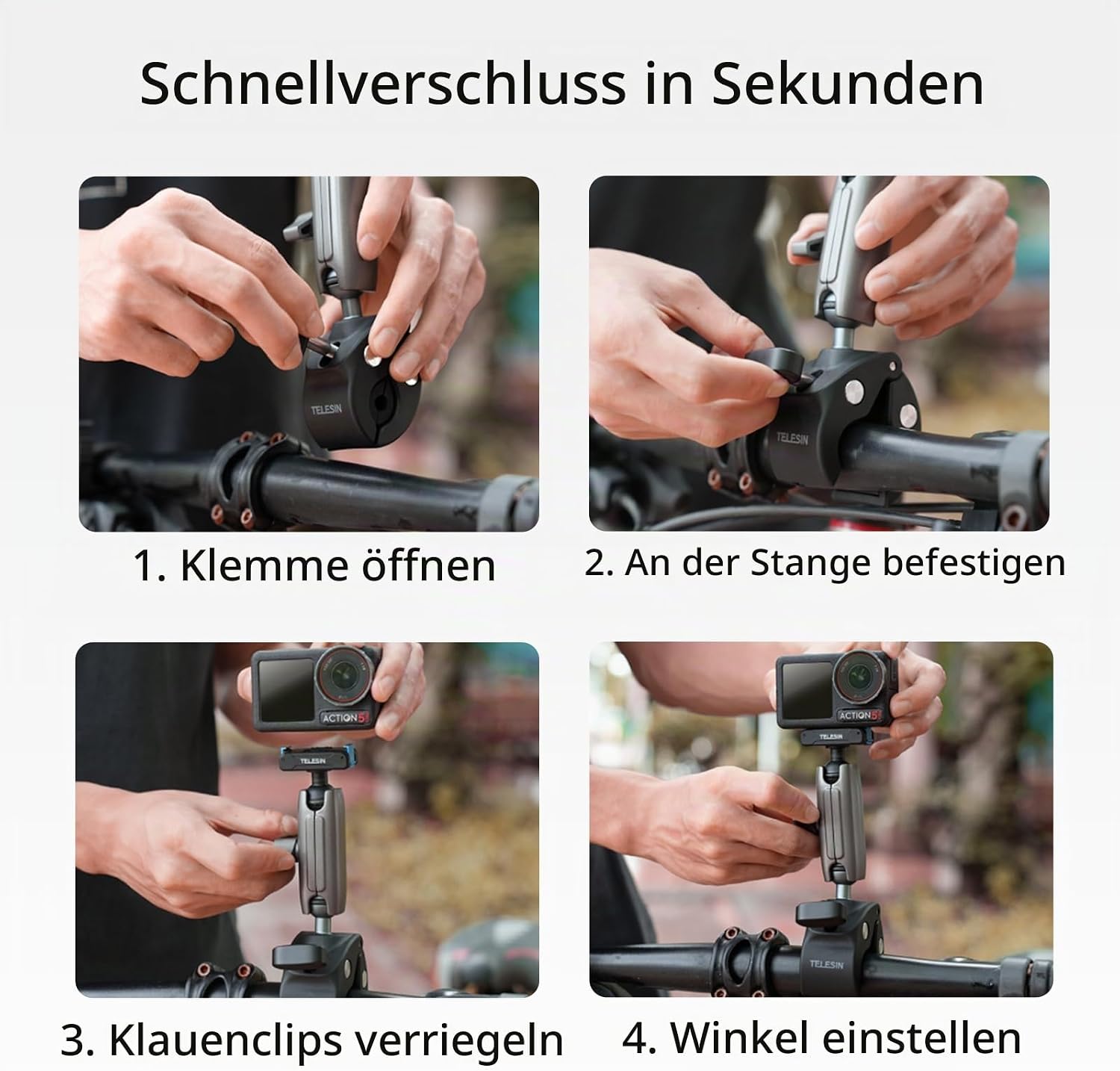 Schnellverschluss in Sekunden

TELESIN

1. Klemme öffnen

TELESIN

2. An der Stange befestigen

ACTION 5

TELESIN

3. Klauenclips verriegeln

ACTION 5

TELESIN

TELESIN

4. Winkel einstellen