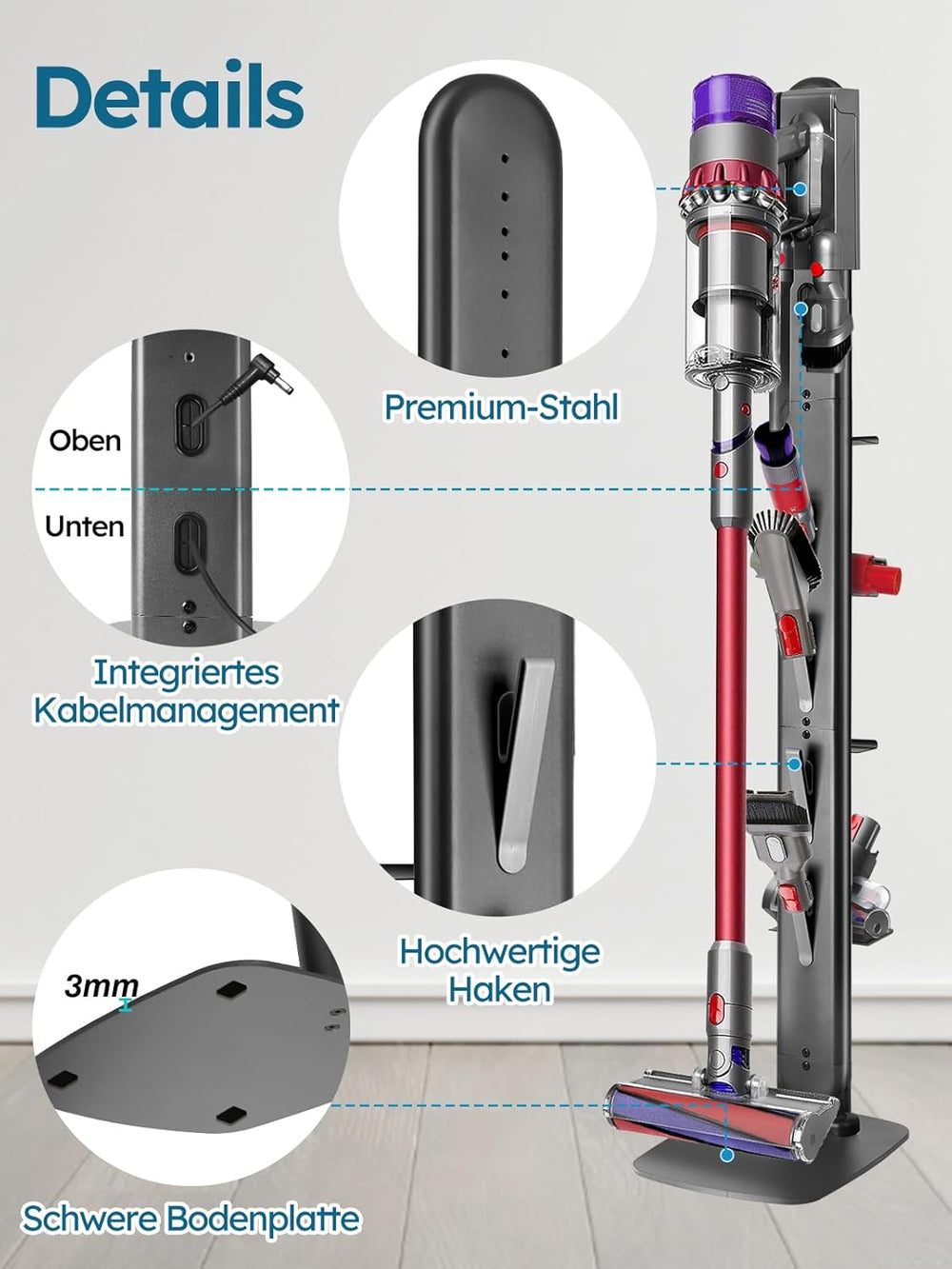 Details

Premium-Stahl

Oben

Unten

Integriertes Kabelmanagement

Hochwertige Haken

3mm

Schwere Bodenplatte