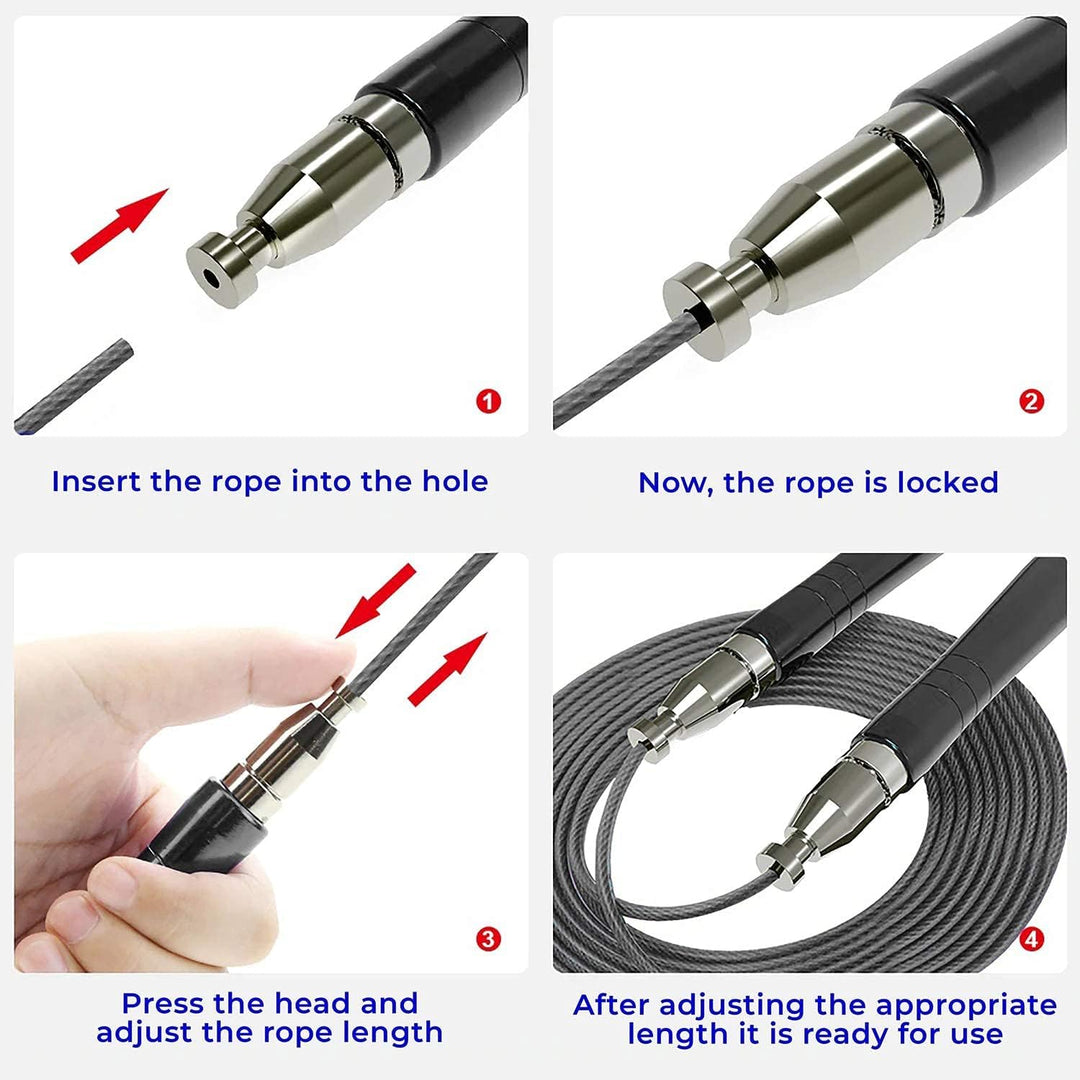 1

Insert the rope into the hole

2

Now, the rope is locked

3

Press the head and adjust the rope length

4

After adjusting the appropriate length it is ready for use