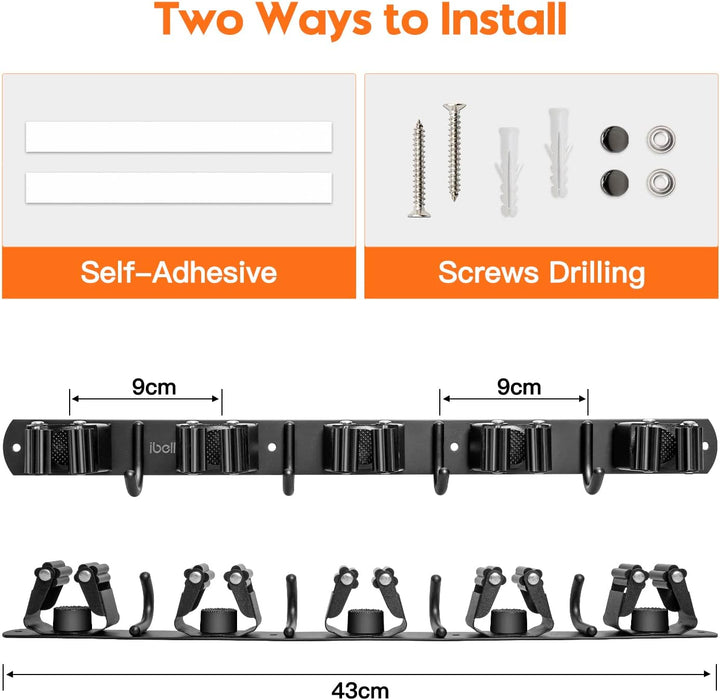 Two Ways to Install

Self-Adhesive

Screws Drilling

9cm

9cm

ibell

43cm