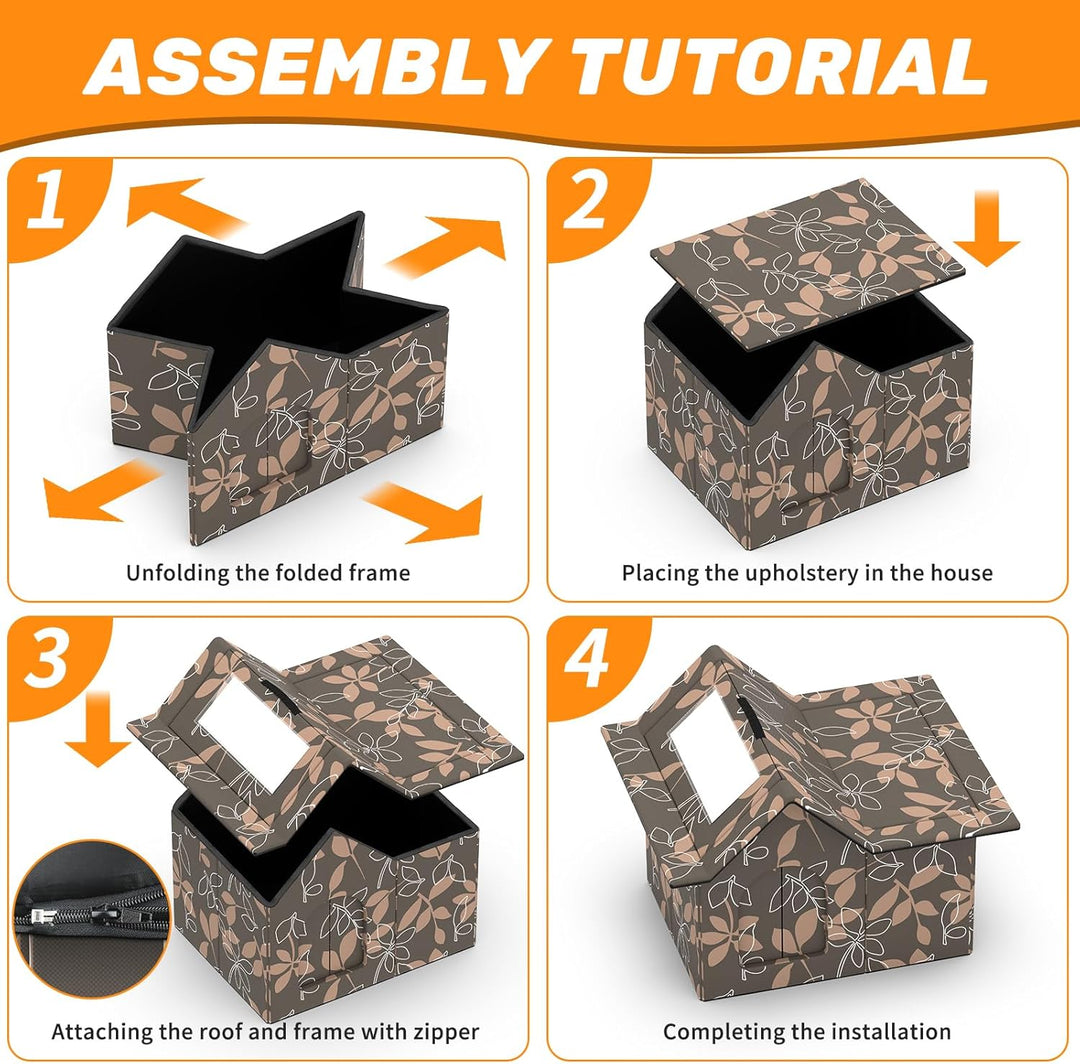 ASSEMBLY TUTORIAL

1

Unfolding the folded frame

2

Placing the upholstery in the house

3

Attaching the roof and frame with zipper

4

Completing the installation