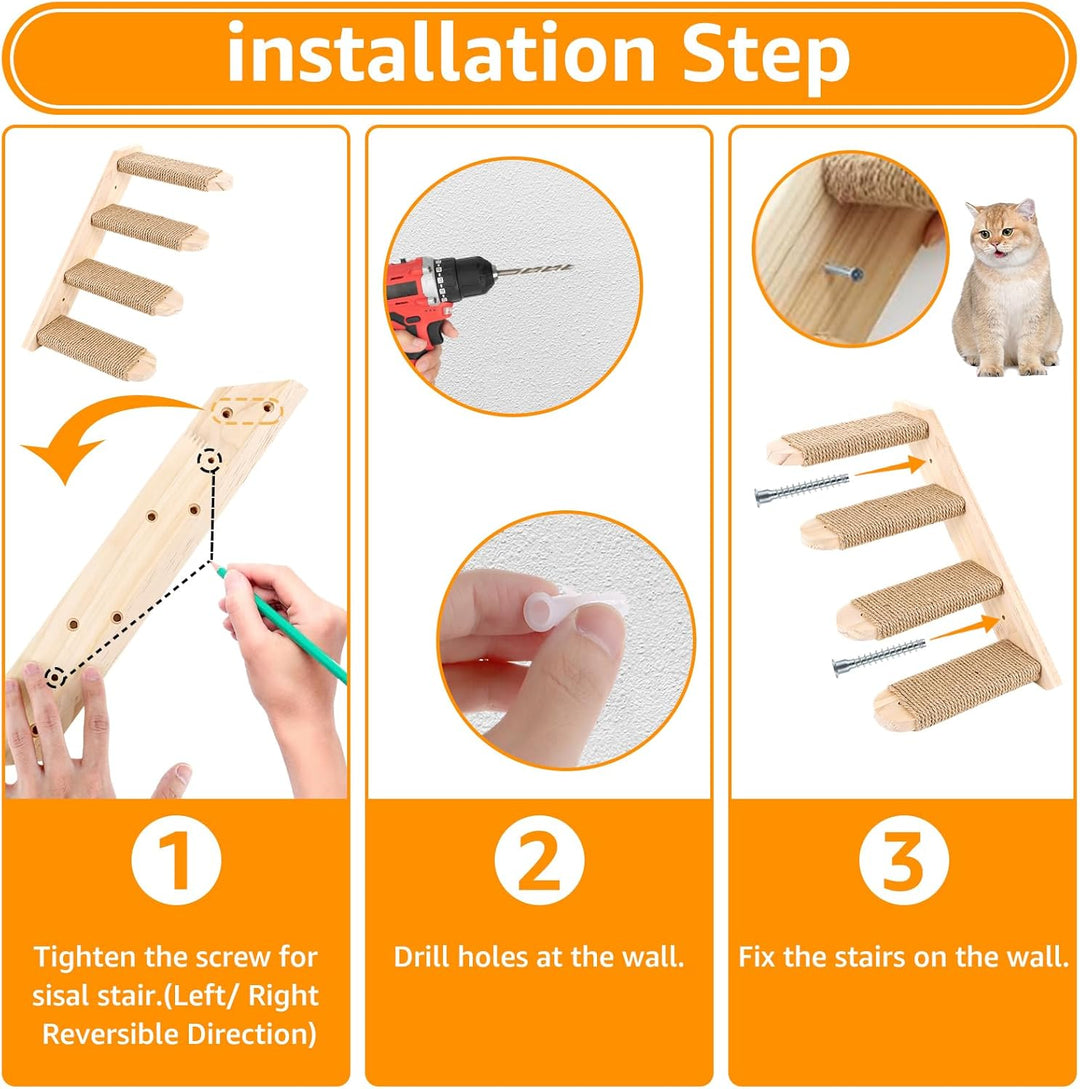 installation Step

1

Tighten the screw for sisal stair.(Left/ Right Reversible Direction)

2

Drill holes at the wall.

3

Fix the stairs on the wall.