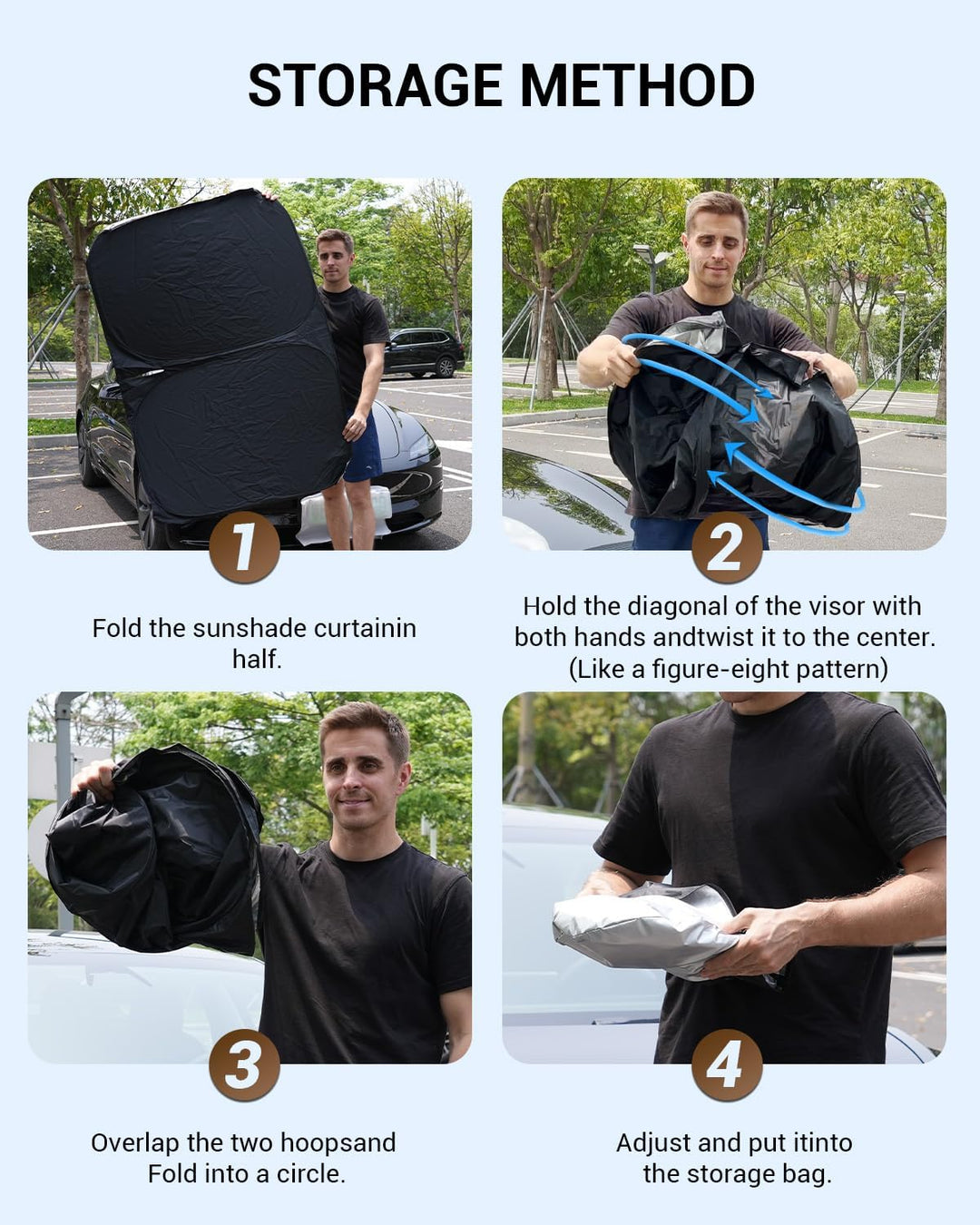 STORAGE METHOD

1

Fold the sunshade curtainin half.

2

Hold the diagonal of the visor with both hands andtwist it to the center. (Like a figure-eight pattern)

3

Overlap the two hoopsand Fold into a circle.

4

Adjust and put itinto the storage bag.