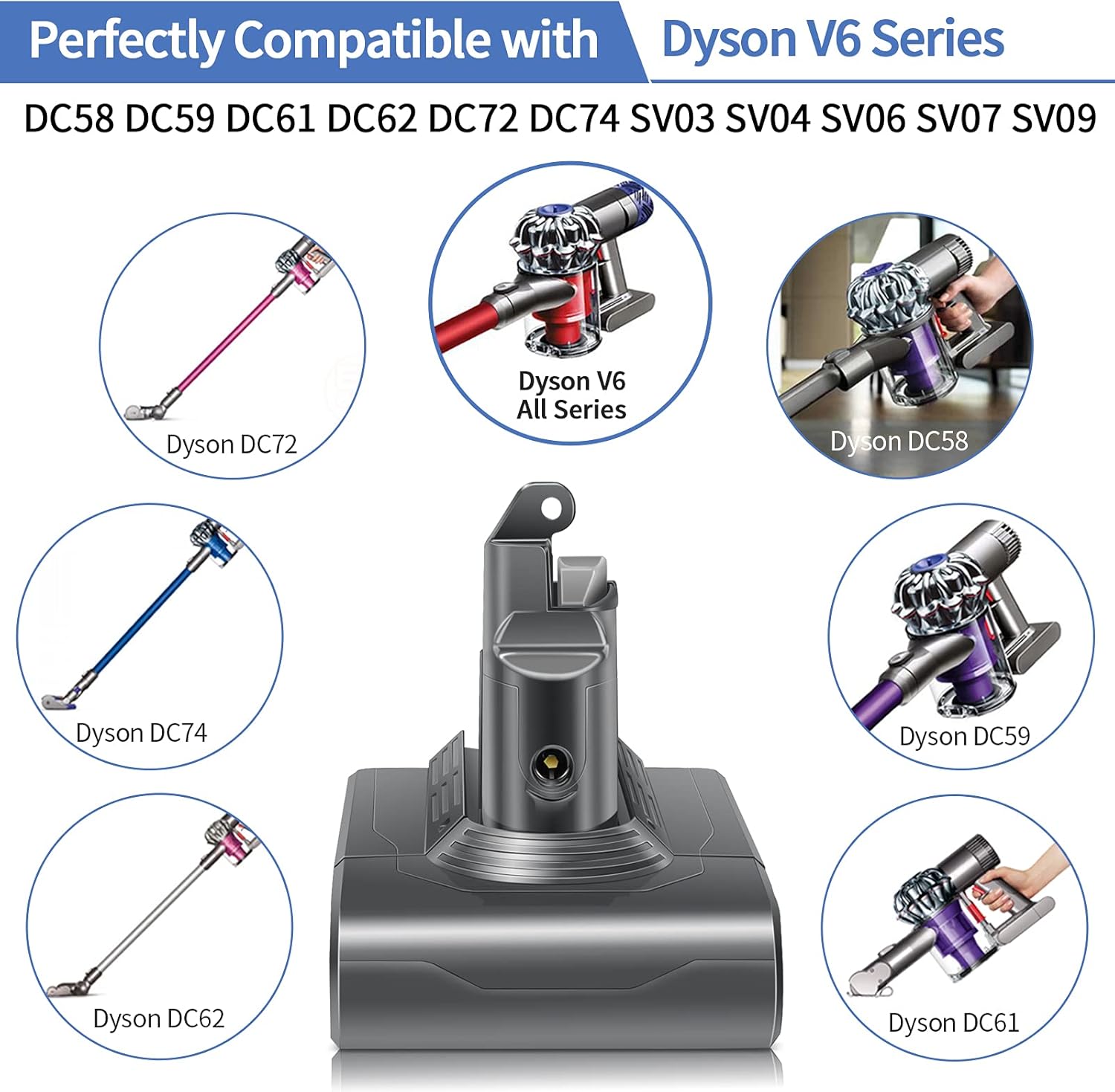 Perfectly Compatible with Dyson V6 Series

DC58 DC59 DC61 DC62 DC72 DC74 SV03 SV04 SV06 SV07 SV09

Dyson DC72

Dyson V6 All Series

Dyson DC58

Dyson DC74

Dyson DC59

Dyson DC62

Dyson DC61