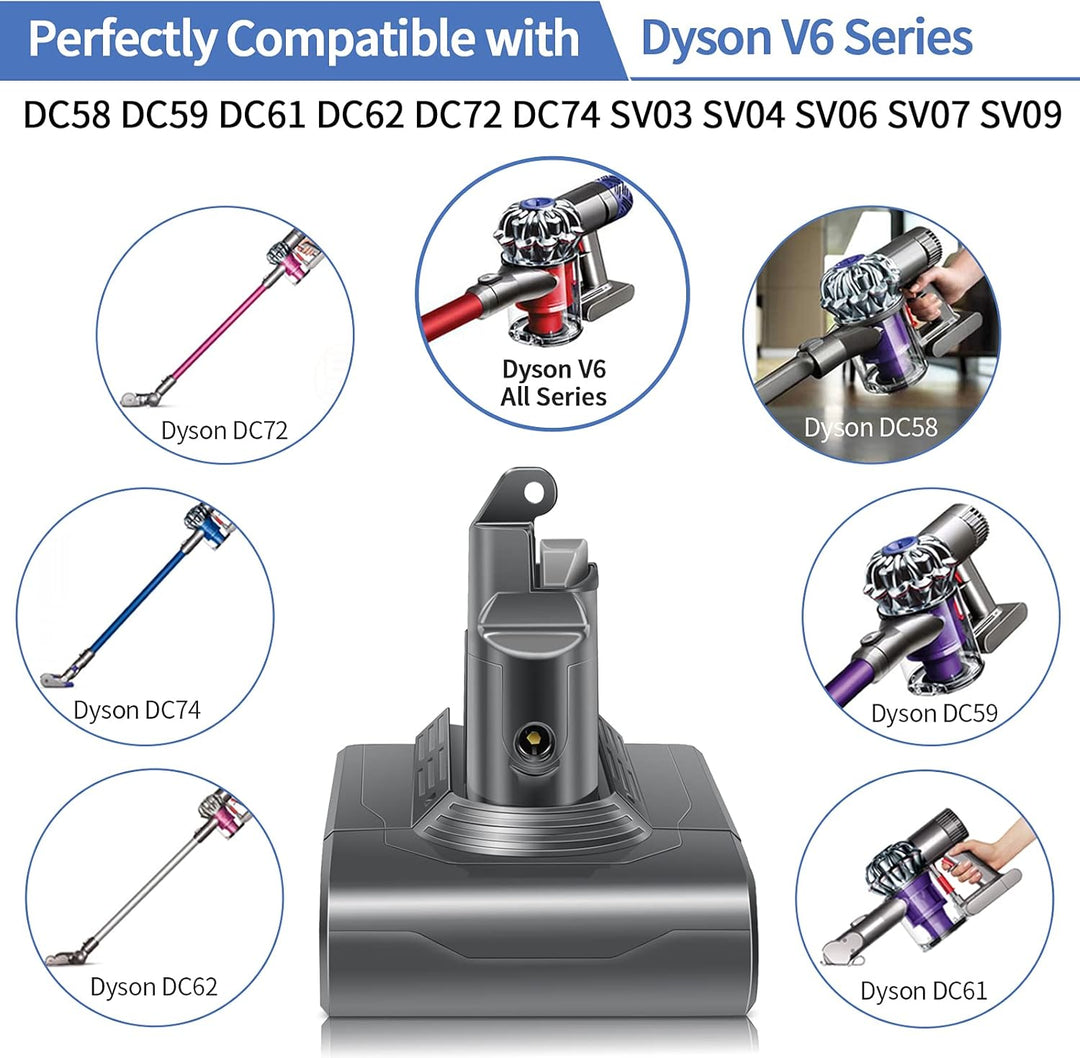 Perfectly Compatible with Dyson V6 Series

DC58 DC59 DC61 DC62 DC72 DC74 SV03 SV04 SV06 SV07 SV09

Dyson DC72

Dyson V6 All Series

Dyson DC58

Dyson DC74

Dyson DC59

Dyson DC62

Dyson DC61