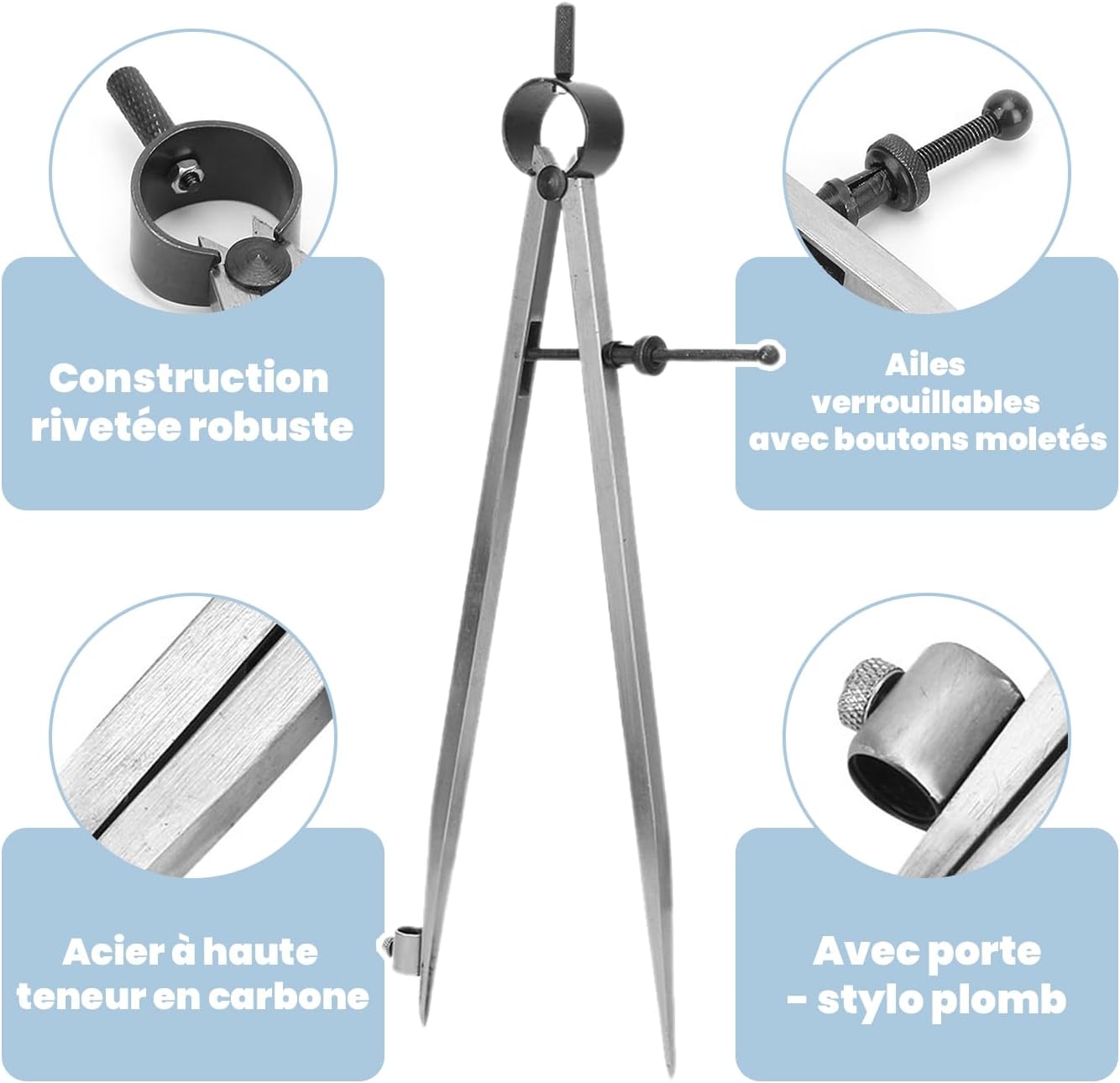 Construction rivetée robuste

Ailes verrouillables avec boutons moletés

Acier à haute teneur en carbone

Avec porte - stylo plomb