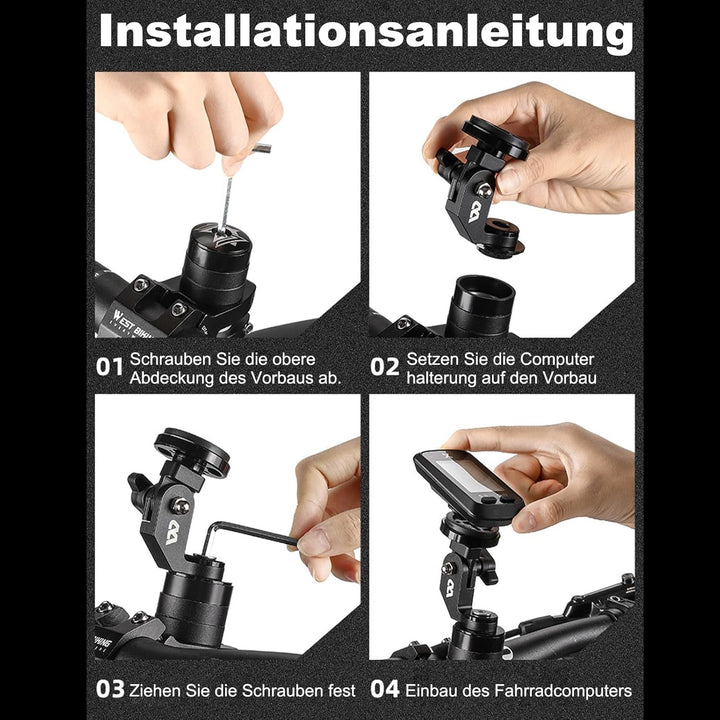 Installationsanleitung

WEST BIKING

01 Schrauben Sie die obere Abdeckung des Vorbaus ab.

02 Setzen Sie die Computer halterung auf den Vorbau

03 Ziehen Sie die Schrauben fest

04 Einbau des Fahrradcomputers