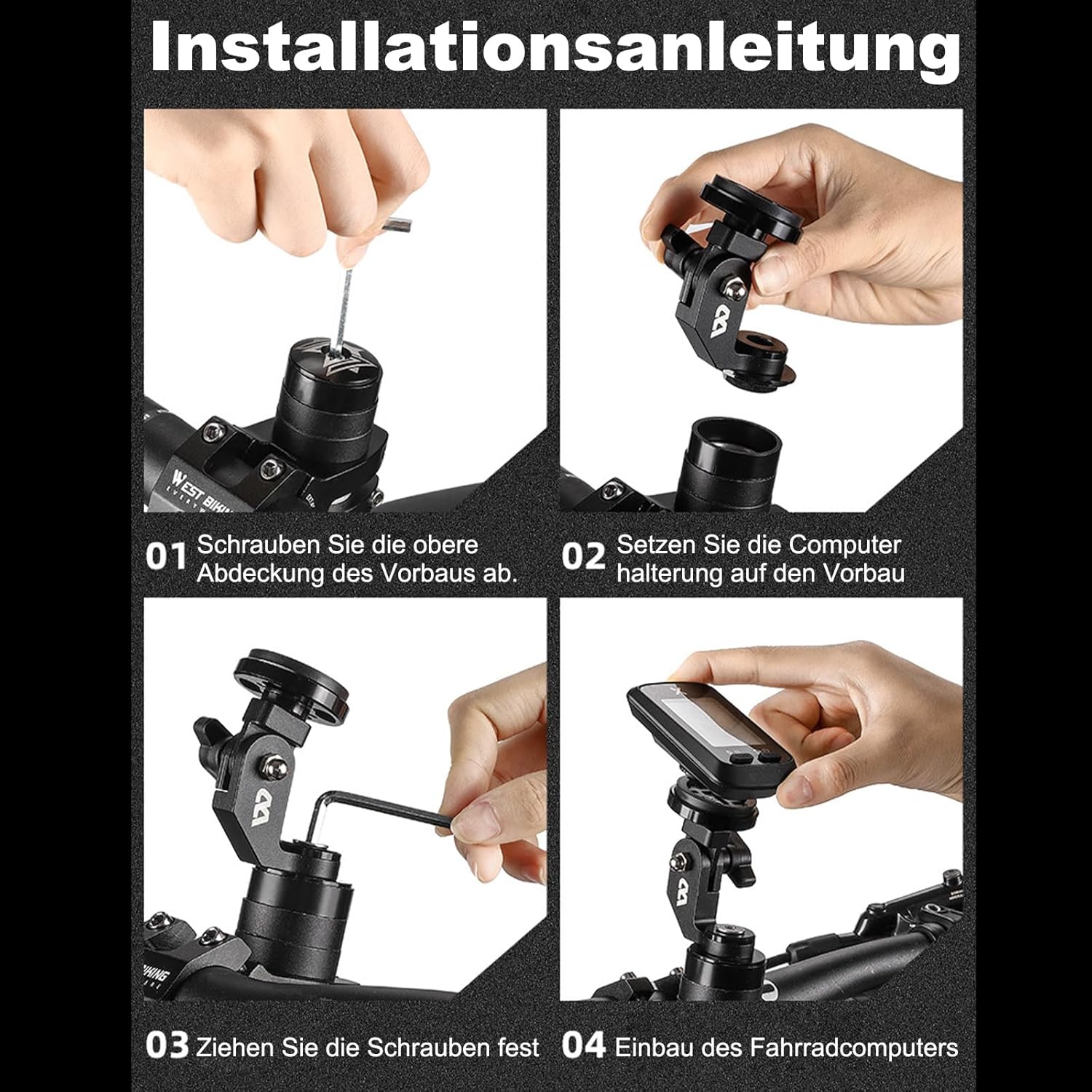 Installationsanleitung

WEST BIKING

01 Schrauben Sie die obere Abdeckung des Vorbaus ab.

02 Setzen Sie die Computer halterung auf den Vorbau

03 Ziehen Sie die Schrauben fest

04 Einbau des Fahrradcomputers