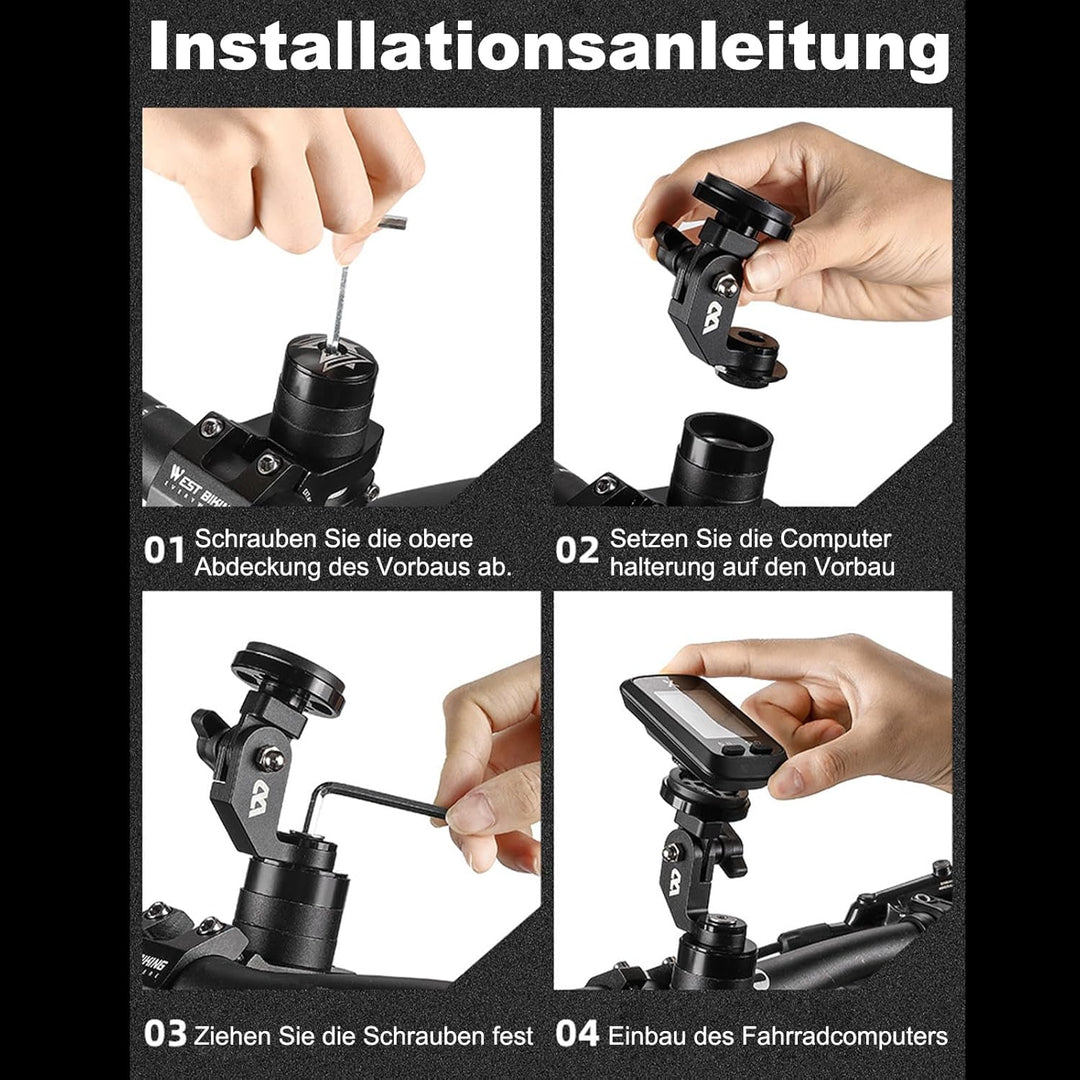 Installationsanleitung

WEST BIKING

01 Schrauben Sie die obere Abdeckung des Vorbaus ab.

02 Setzen Sie die Computer halterung auf den Vorbau

03 Ziehen Sie die Schrauben fest

04 Einbau des Fahrradcomputers