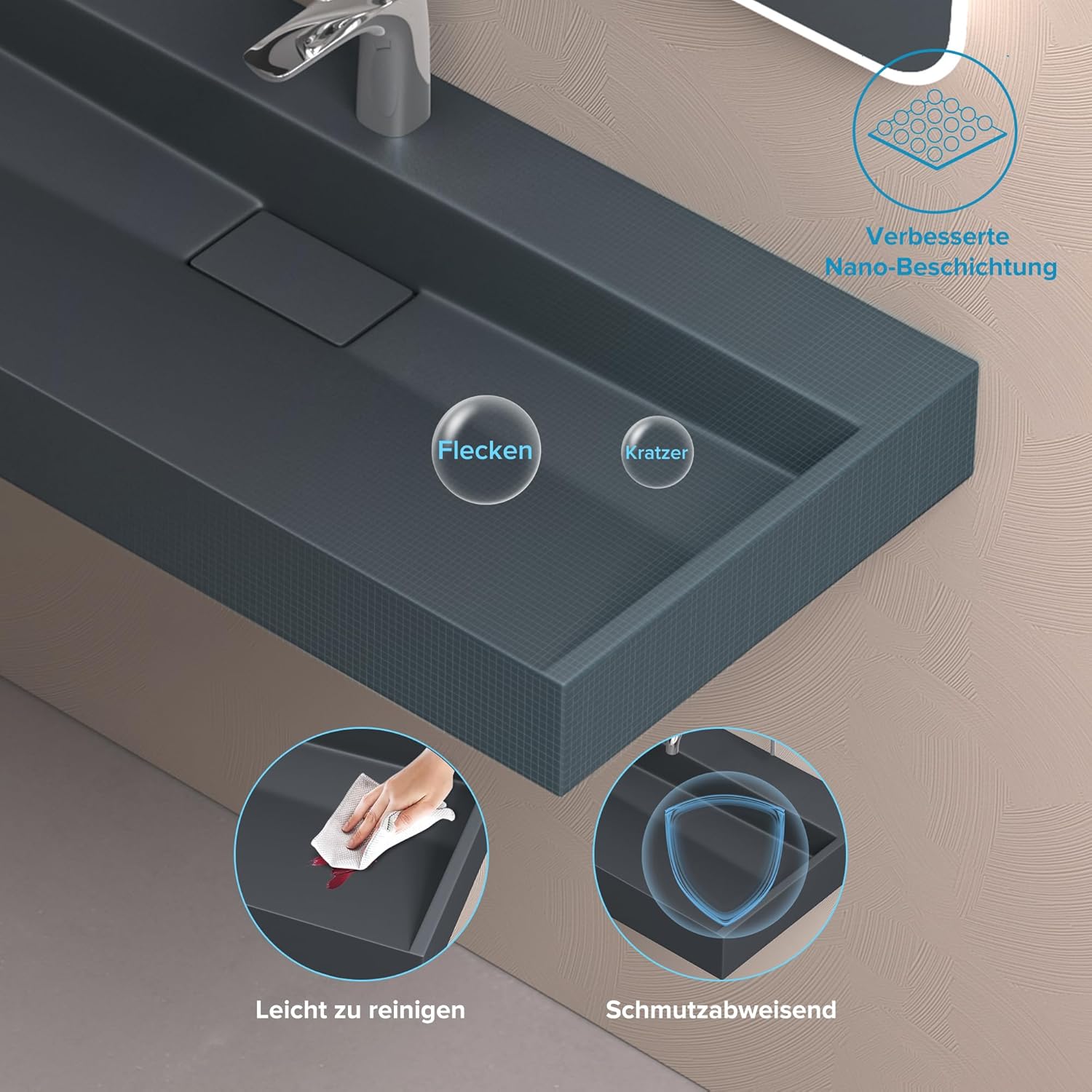 Verbesserte Nano-Beschichtung

Flecken

Kratzer

Leicht zu reinigen

Schmutzabweisend