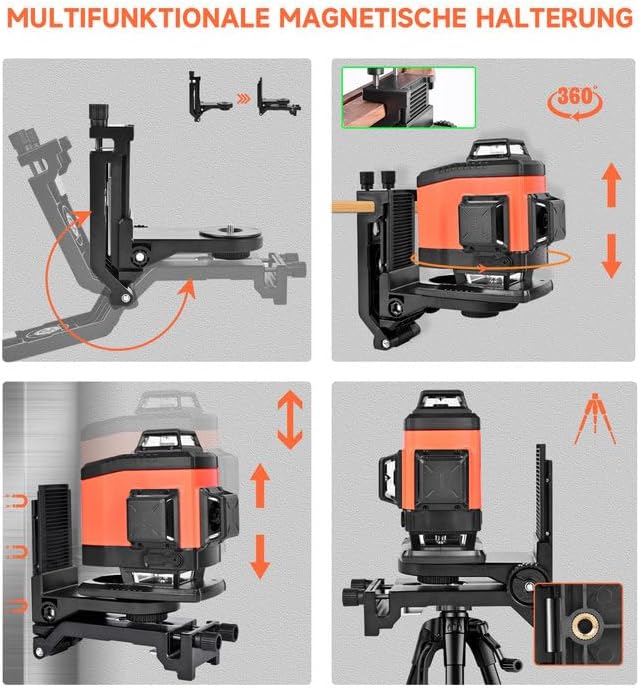 MULTIFUNKTIONALE MAGNETISCHE HALTERUNG

360°