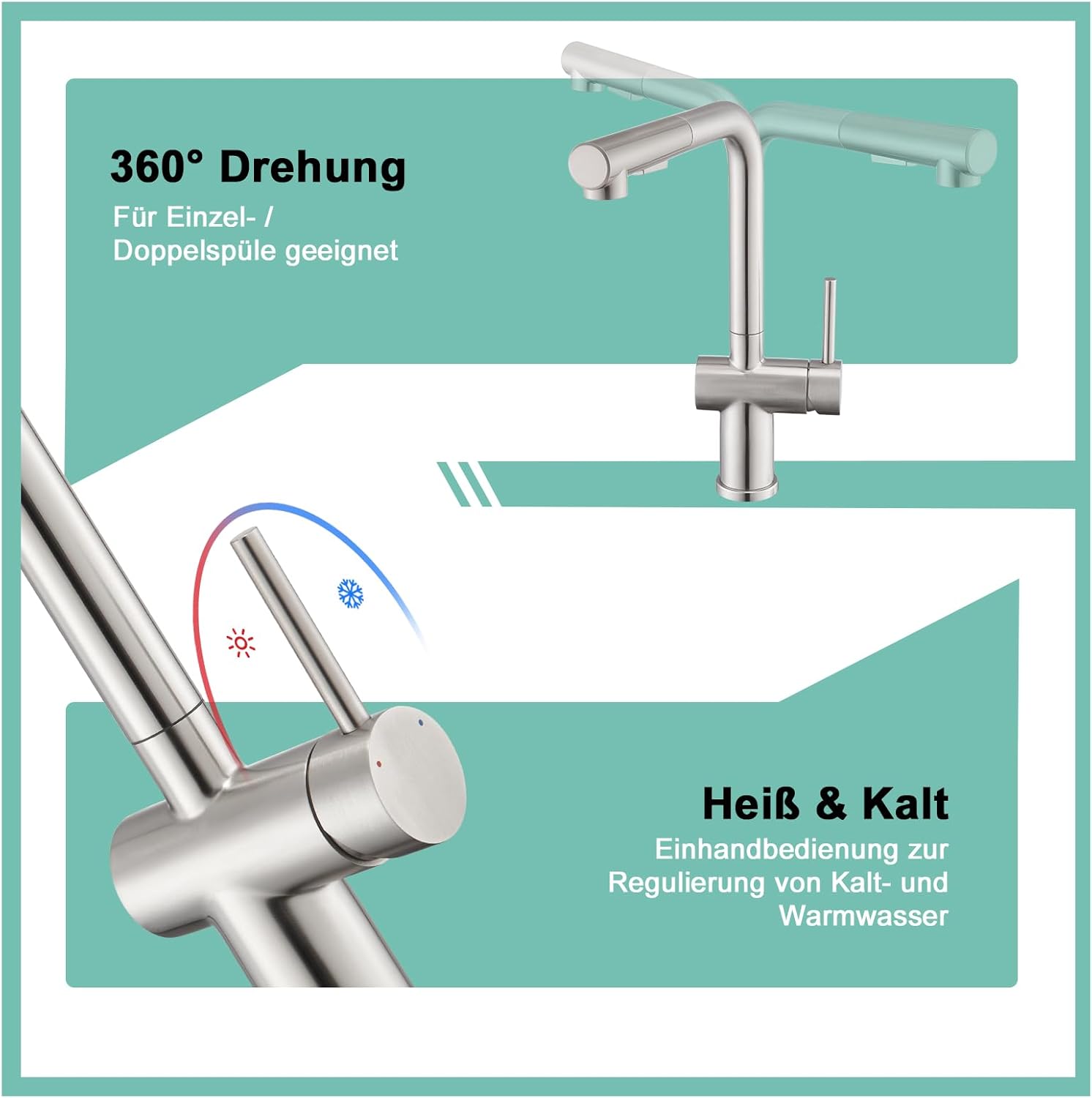 360° Drehung

Für Einzel- / Doppelspüle geeignet

Heiß & Kalt

Einhandbedienung zur Regulierung von Kalt- und Warmwasser