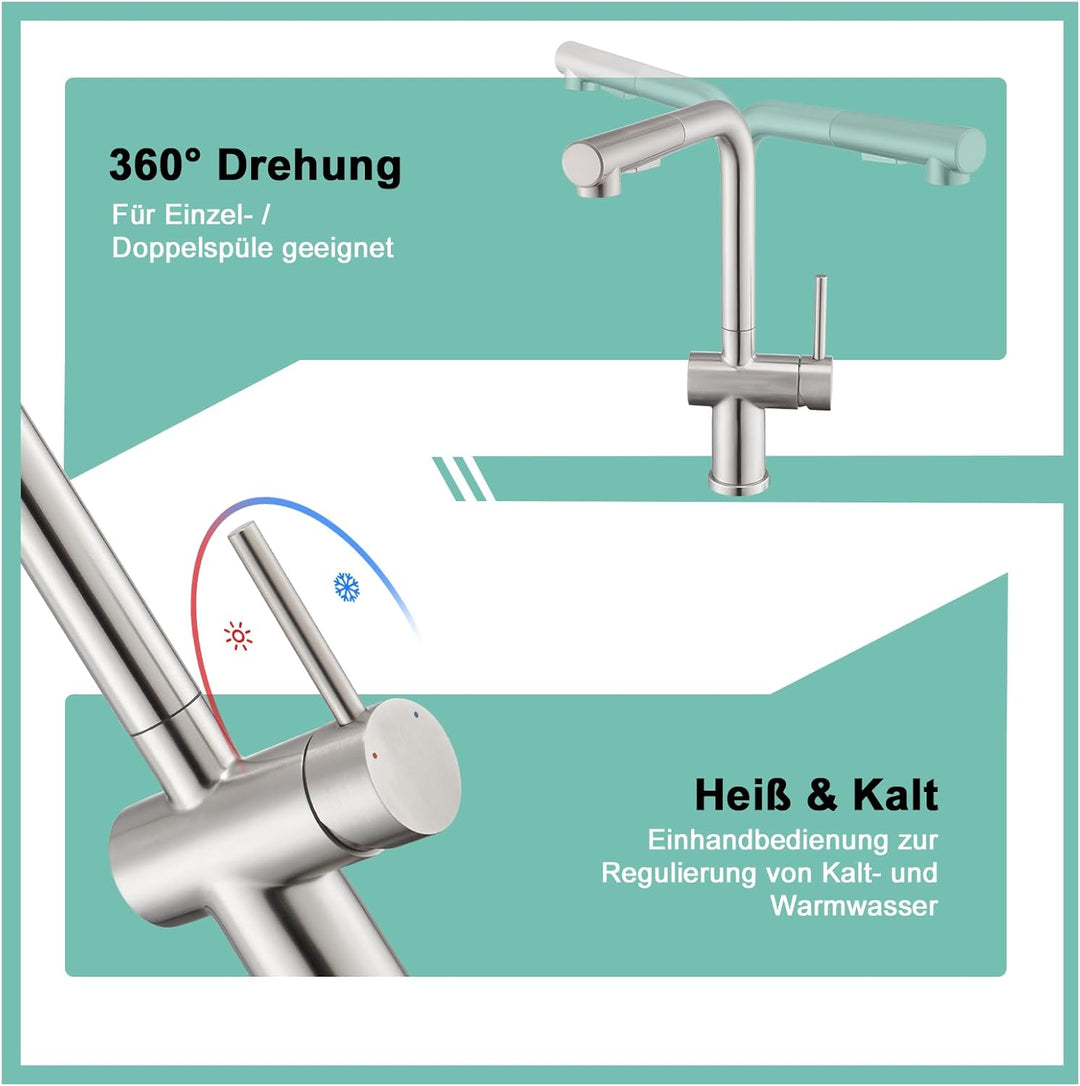 360° Drehung

Für Einzel- / Doppelspüle geeignet

Heiß & Kalt

Einhandbedienung zur Regulierung von Kalt- und Warmwasser