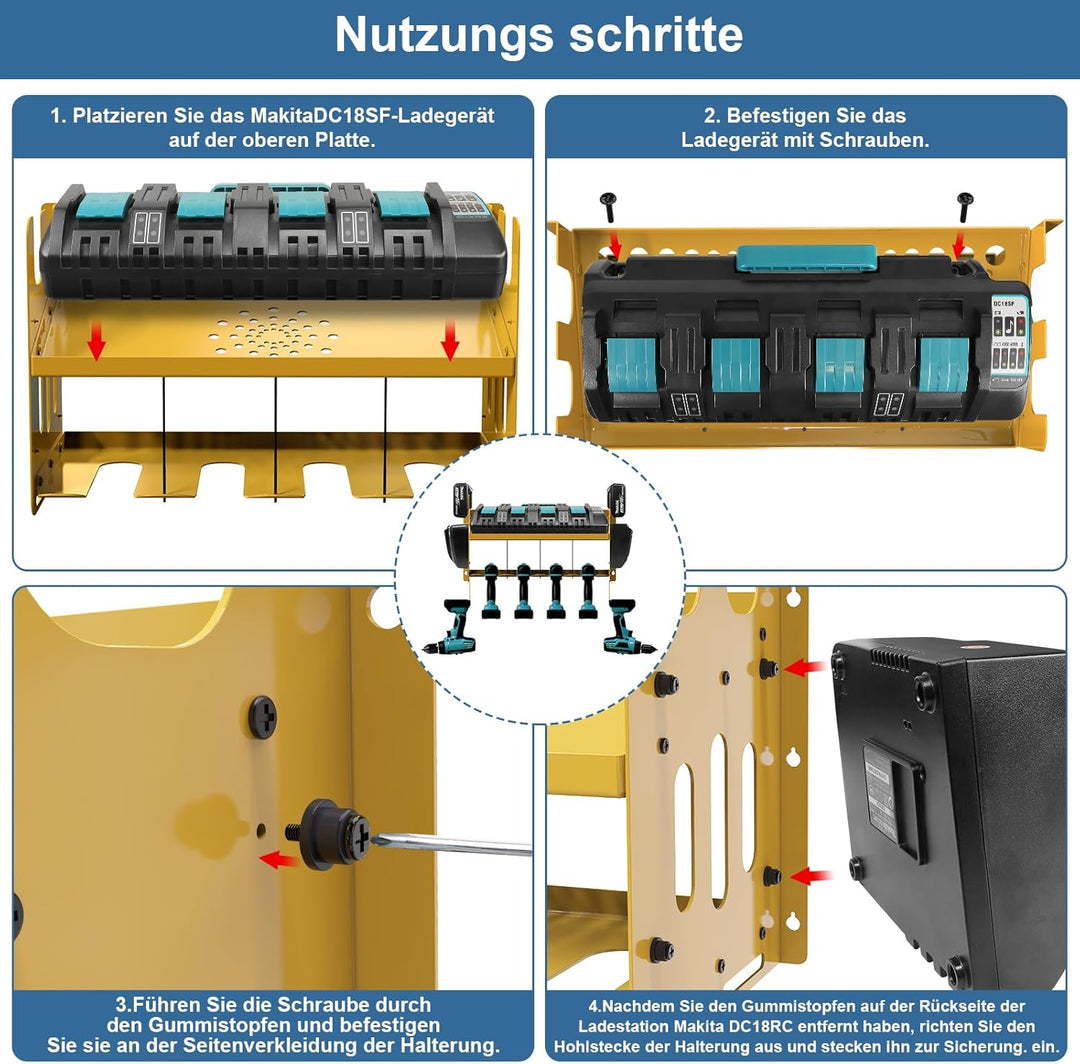 Nutzungs schritte

1. Platzieren Sie das MakitaDC18SF-Ladegerät auf der oberen Platte.

2. Befestigen Sie das Ladegerät mit Schrauben.

DC18SF

3.Führen Sie die Schraube durch den Gummistopfen und befestigen Sie sie an der Seitenverkleidung der Halterung.

4.Nachdem Sie den Gummistopfen auf der Rückseite der Ladestation Makita DC18RC entfernt haben, richten Sie den Hohlstecke der Halterung aus und stecken ihn zur Sicherung. ein.