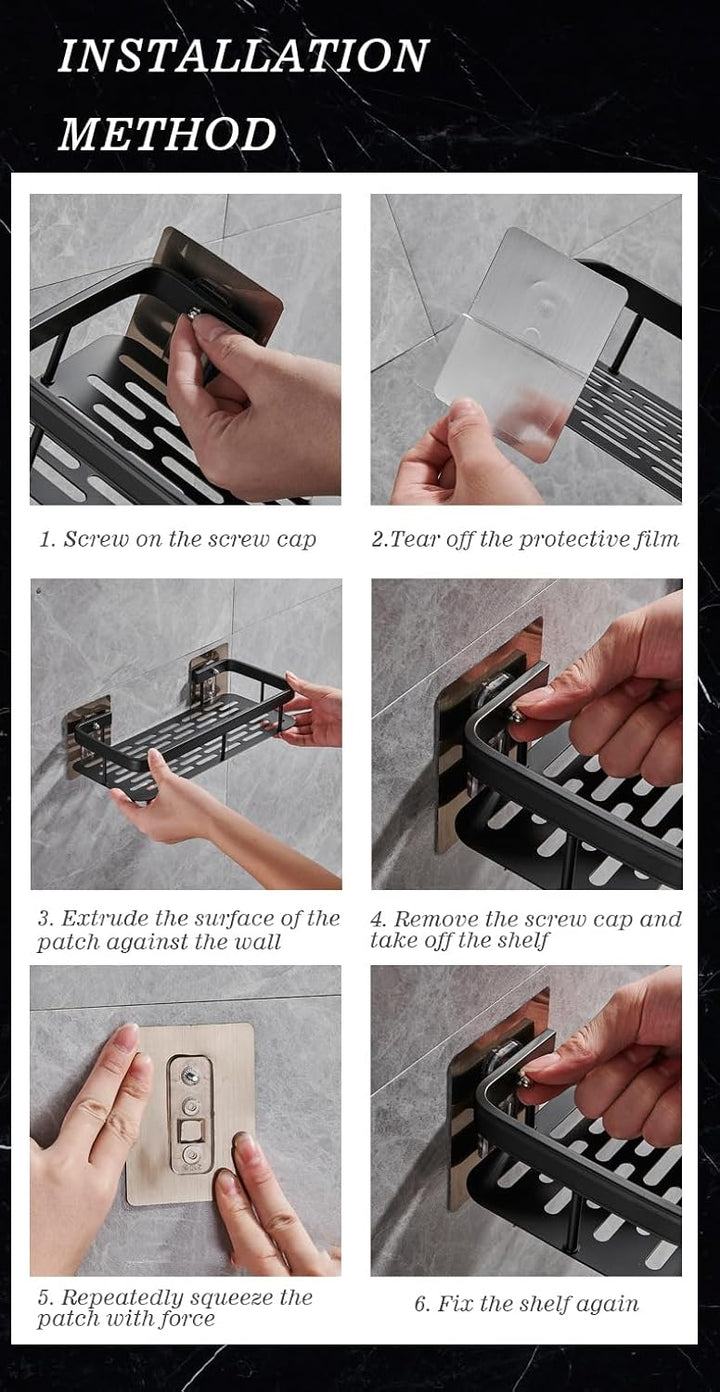 INSTALLATION METHOD

1. Screw on the screw cap

2.Tear off the protective film

3. Extrude the surface of the patch against the wall

4. Remove the screw cap and take off the shelf

5. Repeatedly squeeze the patch with force

6. Fix the shelf again