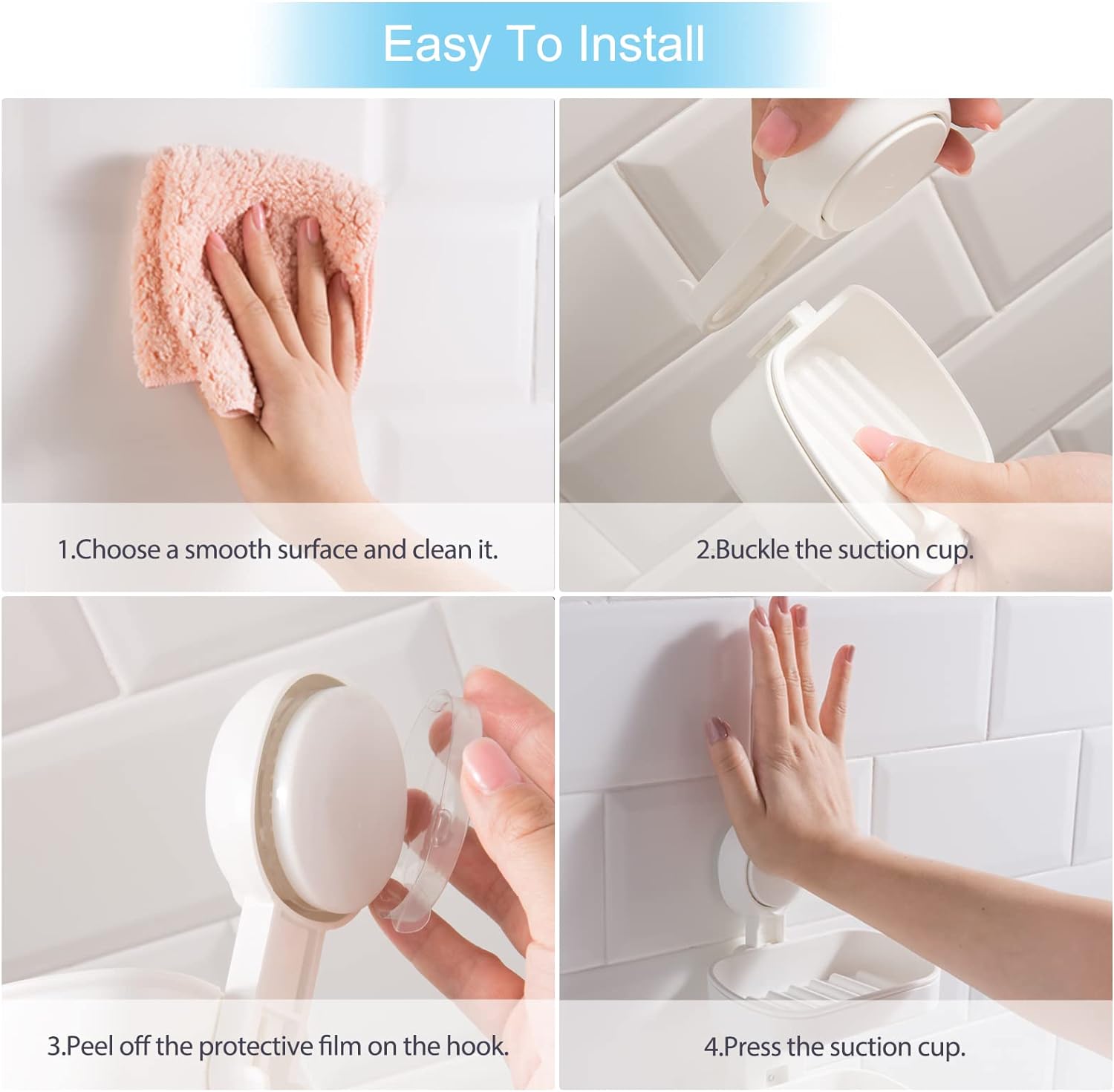 Easy To Install

1.Choose a smooth surface and clean it.

2.Buckle the suction cup.

3.Peel off the protective film on the hook.

4.Press the suction cup.