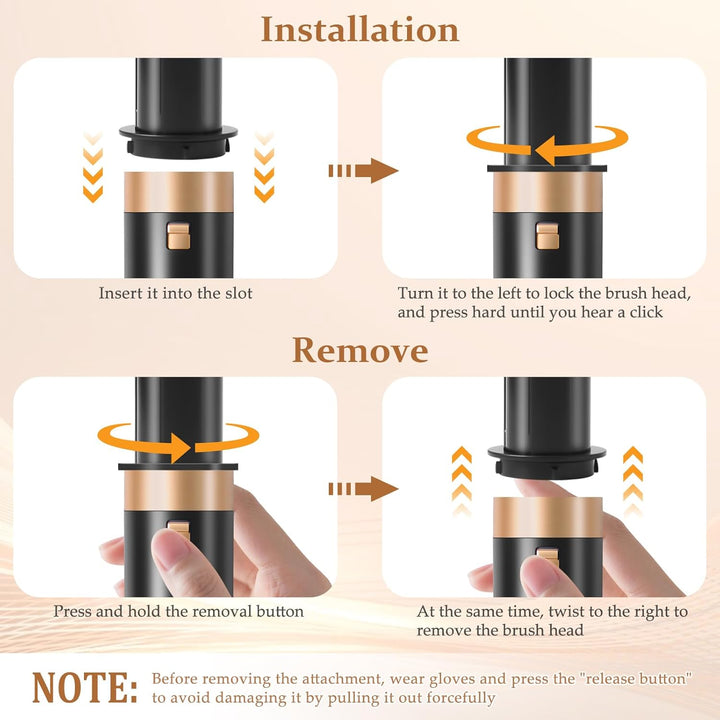 Installation

Insert it into the slot

Turn it to the left to lock the brush head, and press hard until you hear a click

Remove

Press and hold the removal button

At the same time, twist to the right to remove the brush head

NOTE: Before removing the attachment, wear gloves and press the "release button" to avoid damaging it by pulling it out forcefully