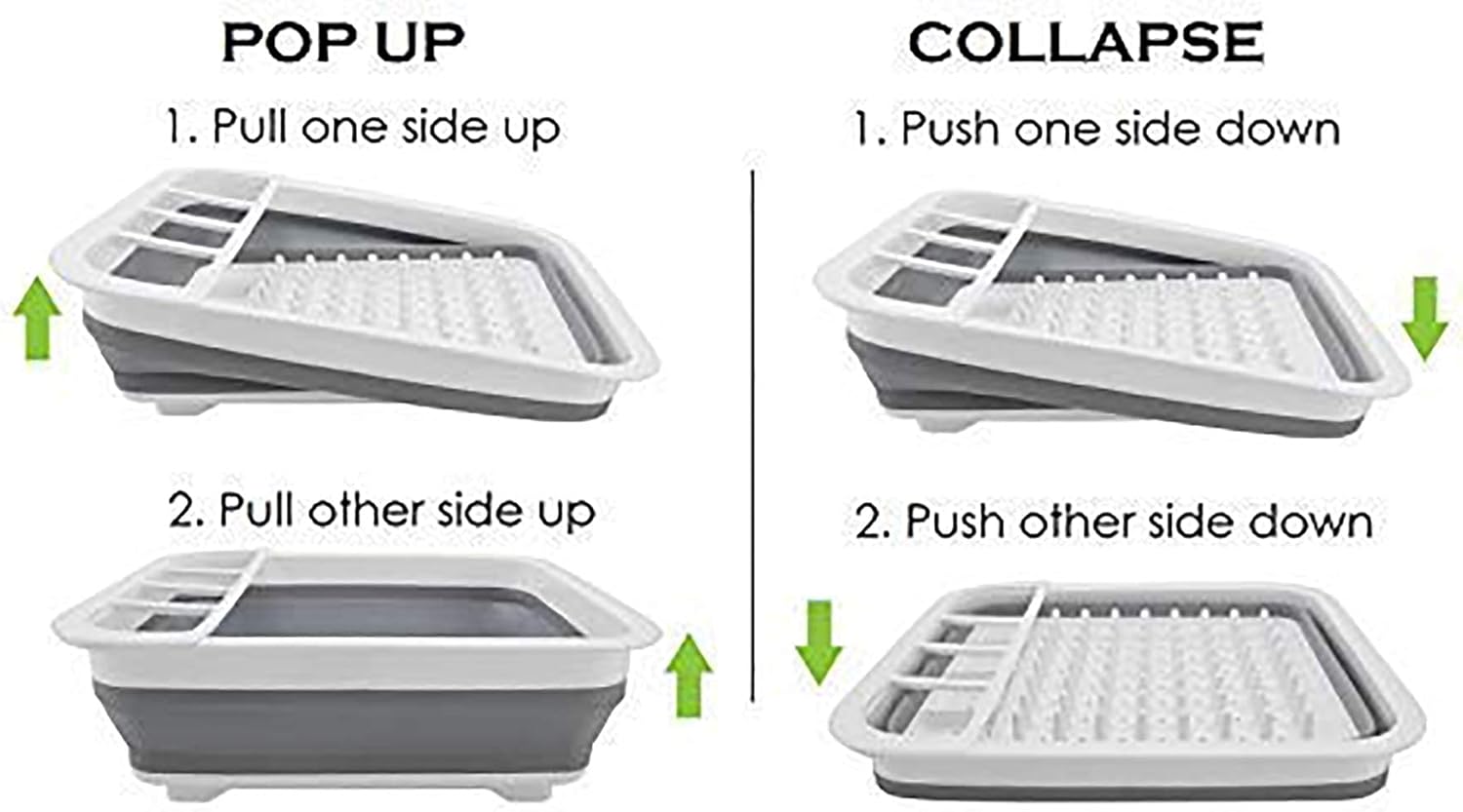 POP UP

1. Pull one side up

2. Pull other side up

COLLAPSE

1. Push one side down

2. Push other side down