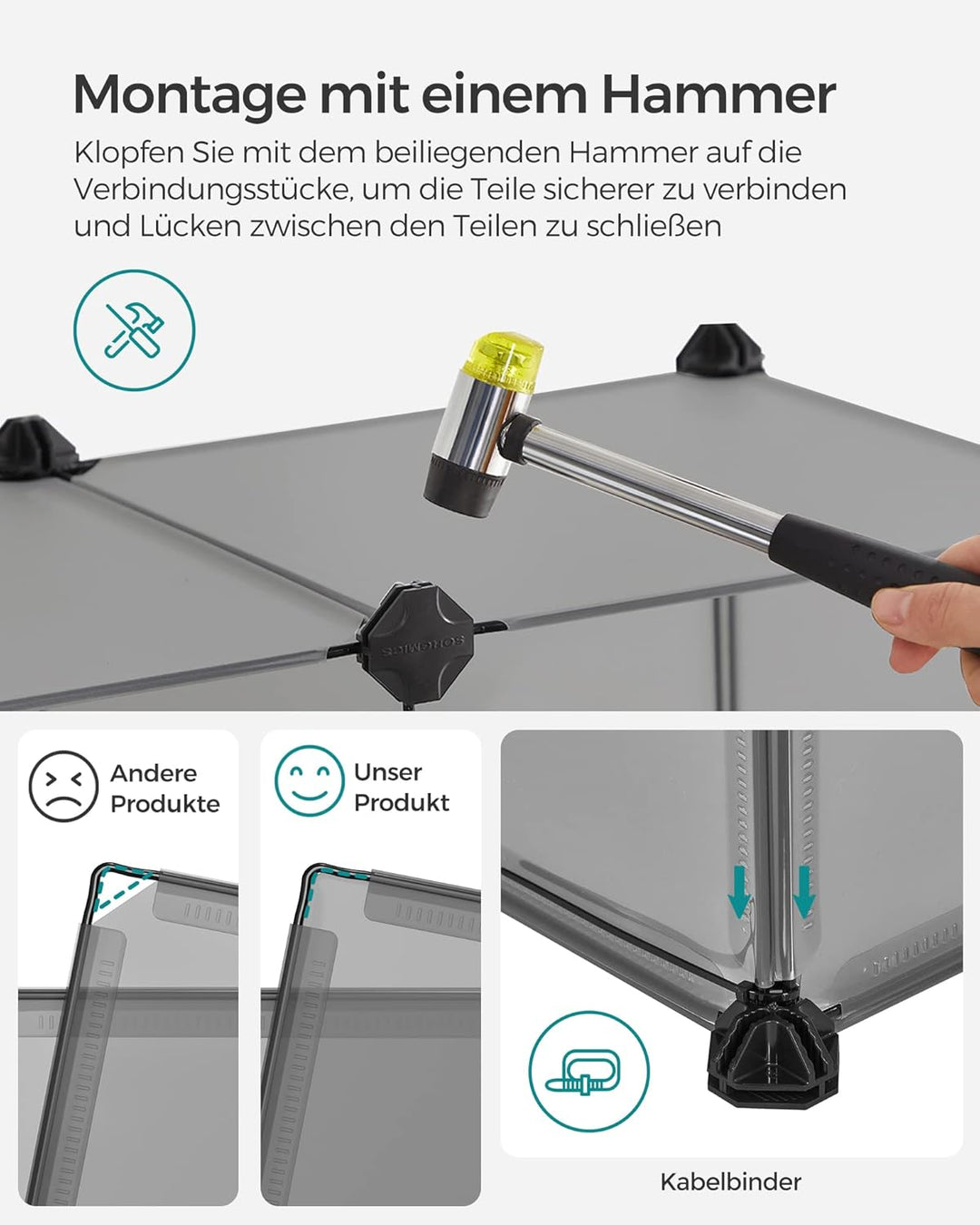 Montage mit einem Hammer
Klopfen Sie mit dem beiliegenden Hammer auf die Verbindungsstücke, um die Teile sicherer zu verbinden und Lücken zwischen den Teilen zu schließen

SONGMICS

Andere Produkte

Unser Produkt

Kabelbinder