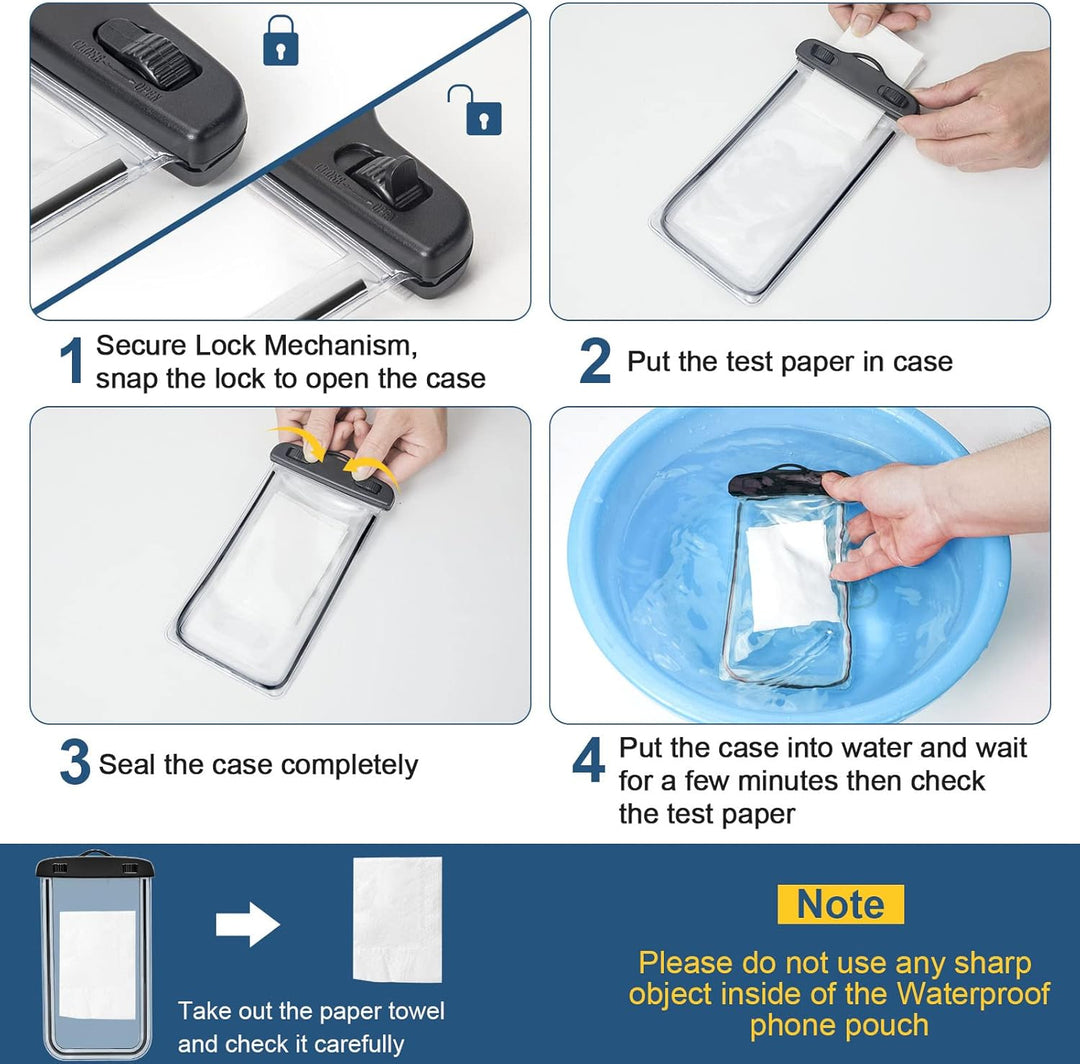 1 Secure Lock Mechanism, snap the lock to open the case

2 Put the test paper in case

3 Seal the case completely

4 Put the case into water and wait for a few minutes then check the test paper

Take out the paper towel and check it carefully

Note

Please do not use any sharp object inside of the Waterproof phone pouch