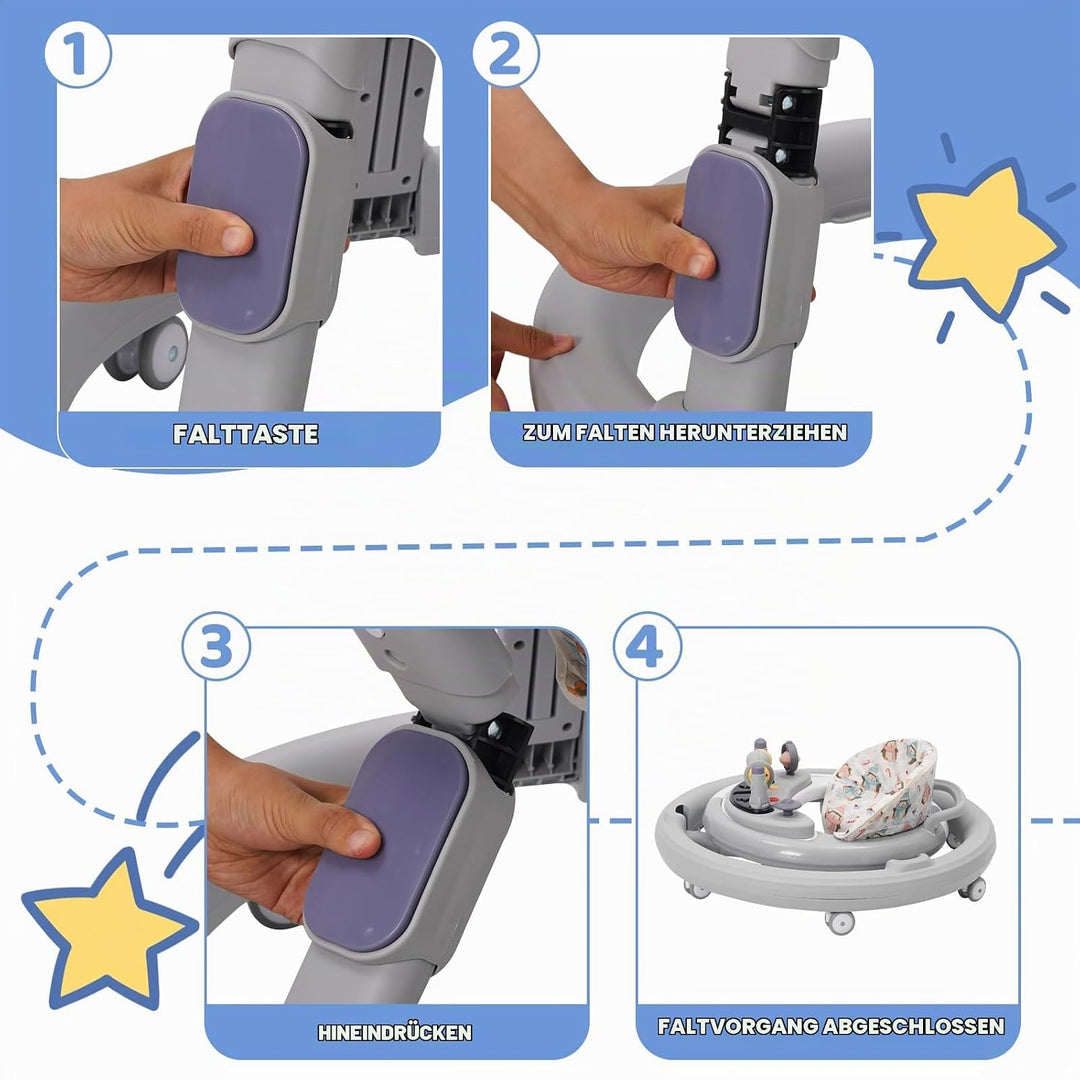 1
FALTTASTE

2
ZUM FALTEN HERUNTERZIEHEN

3
HINEINDRÜCKEN

4
FALTVORGANG ABGESCHLOSSEN