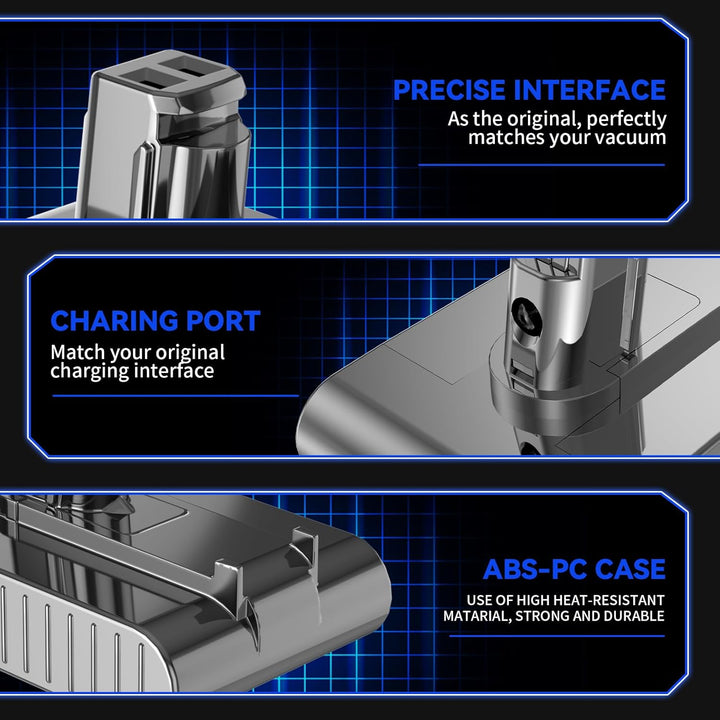 PRECISE INTERFACE
As the original, perfectly matches your vacuum

CHARING PORT
Match your original charging interface

ABS-PC CASE
USE OF HIGH HEAT-RESISTANT MATARIAL, STRONG AND DURABLE