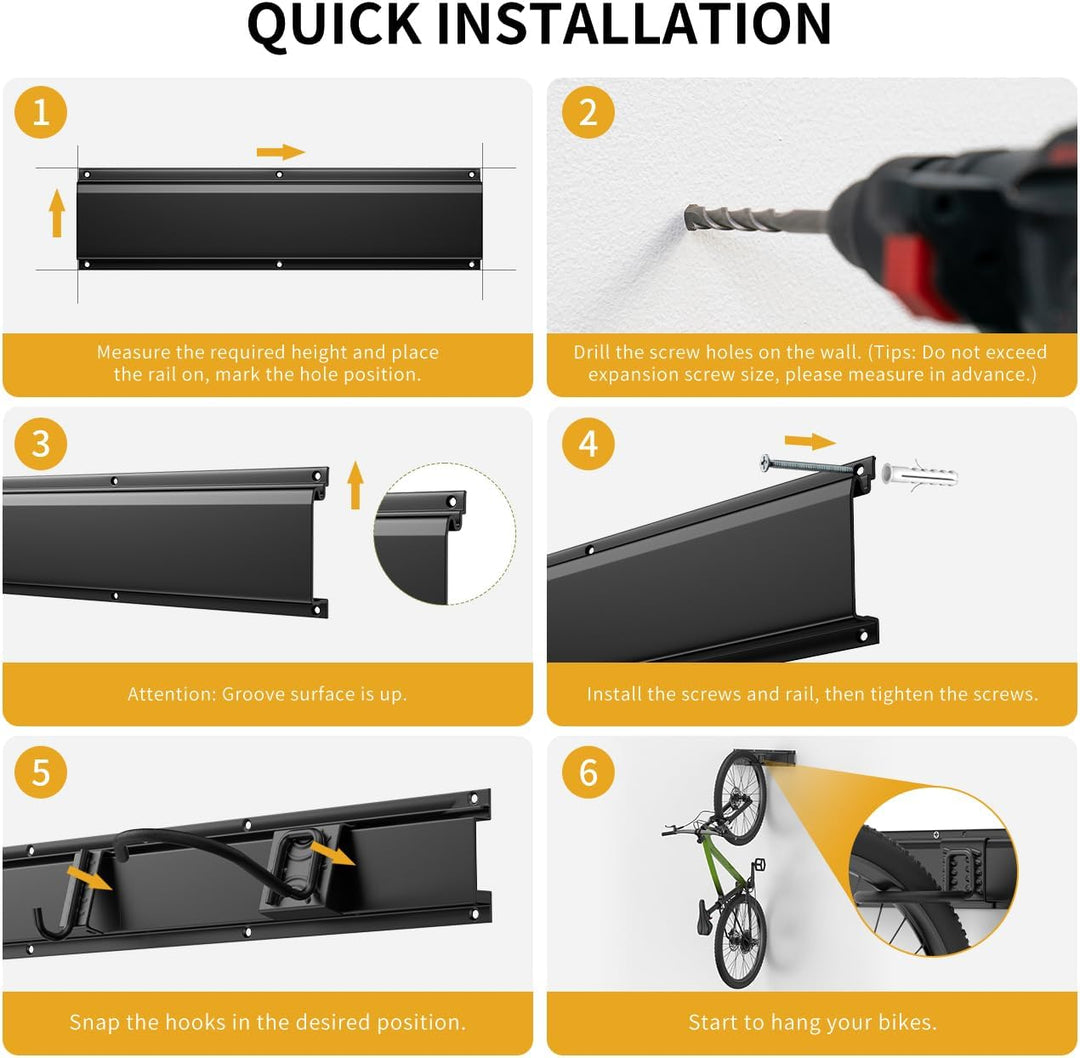 QUICK INSTALLATION

1

Measure the required height and place the rail on, mark the hole position.

2

Drill the screw holes on the wall. (Tips: Do not exceed expansion screw size, please measure in advance.)

3

Attention: Groove surface is up.

4

Install the screws and rail, then tighten the screws.

5

Snap the hooks in the desired position.

6

Start to hang your bikes.