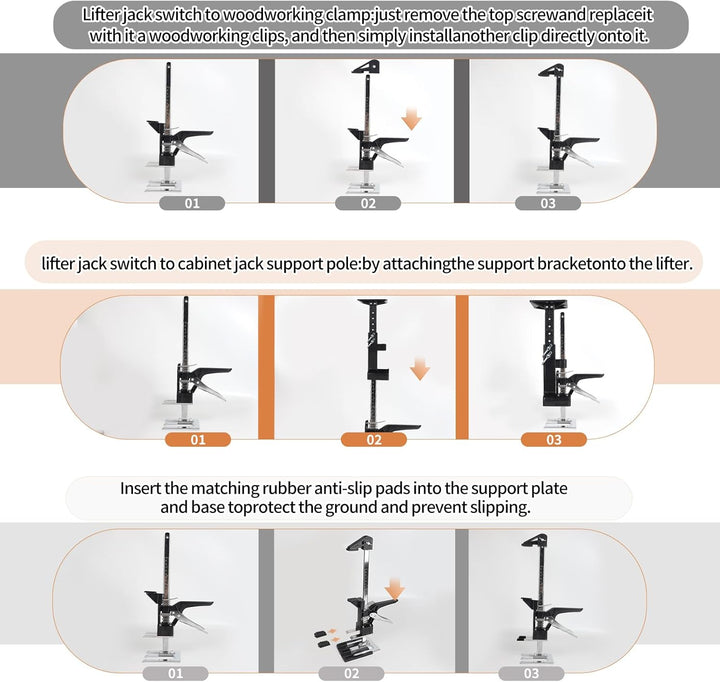 Lifter jack switch to woodworking clamp:just remove the top screwand replaceit with it a woodworking clips, and then simply installanother clip directly onto it.

01

02

03

lifter jack switch to cabinet jack support pole:by attachingthe support bracketonto the lifter.

01

02

03

Insert the matching rubber anti-slip pads into the support plate and base toprotect the ground and prevent slipping.

01

02

03