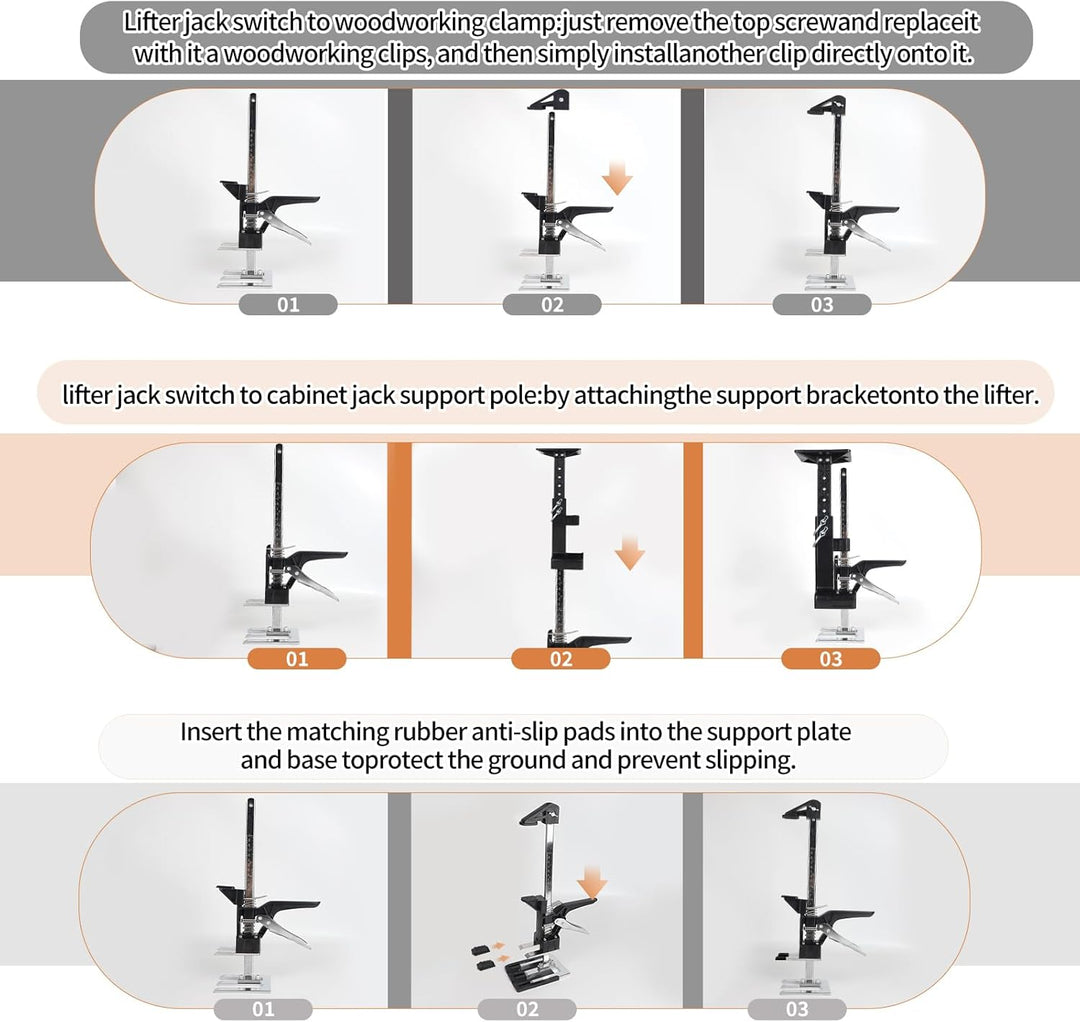 Lifter jack switch to woodworking clamp:just remove the top screwand replaceit with it a woodworking clips, and then simply installanother clip directly onto it.

01

02

03

lifter jack switch to cabinet jack support pole:by attachingthe support bracketonto the lifter.

01

02

03

Insert the matching rubber anti-slip pads into the support plate and base toprotect the ground and prevent slipping.

01

02

03