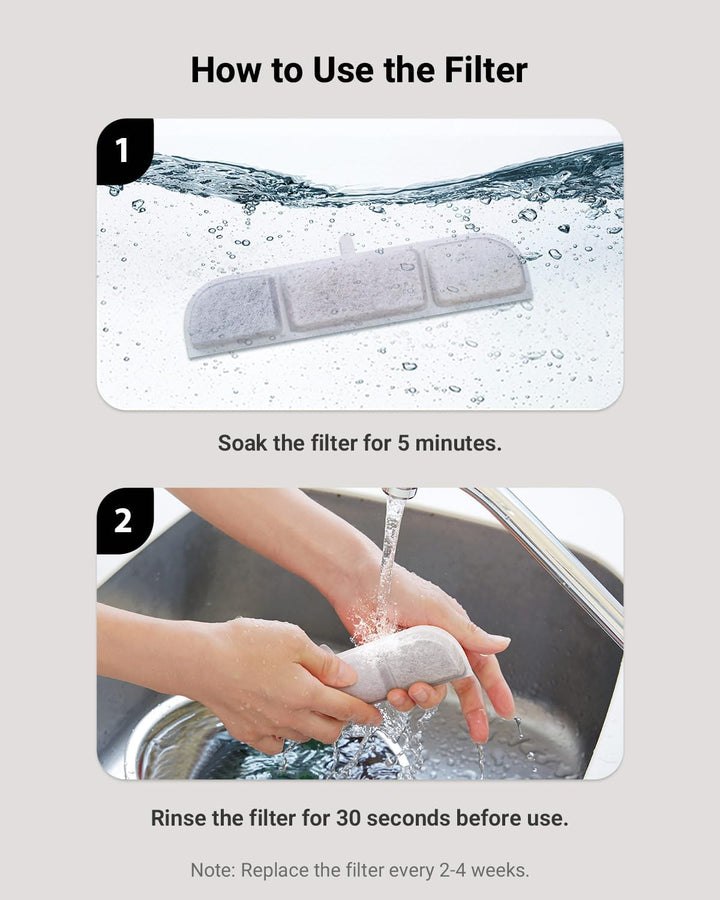 How to Use the Filter

1

Soak the filter for 5 minutes.

2

Rinse the filter for 30 seconds before use.

Note: Replace the filter every 2-4 weeks.