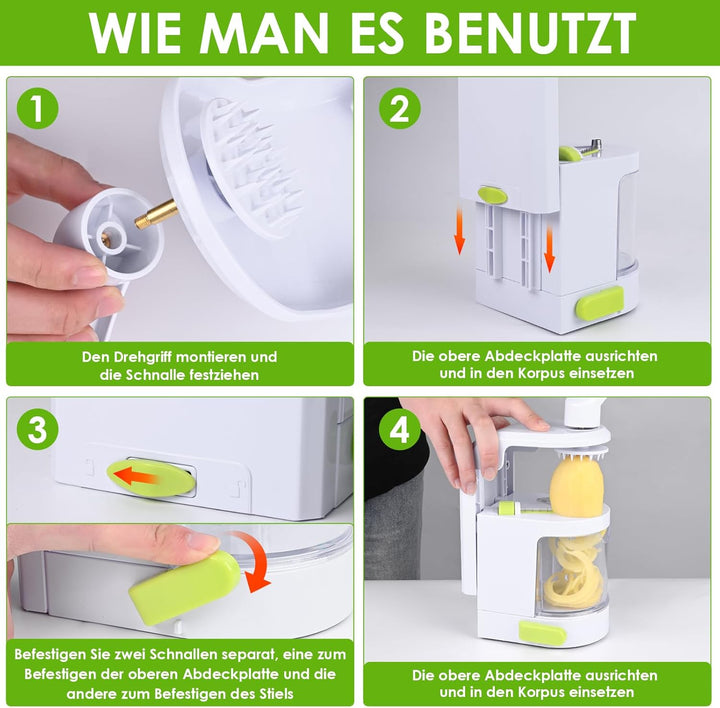 WIE MAN ES BENUTZT

1

Den Drehgriff montieren und die Schnalle festziehen

2

Die obere Abdeckplatte ausrichten und in den Korpus einsetzen

3

Befestigen Sie zwei Schnallen separat, eine zum Befestigen der oberen Abdeckplatte und die andere zum Befestigen des Stiels

4

Die obere Abdeckplatte ausrichten und in den Korpus einsetzen