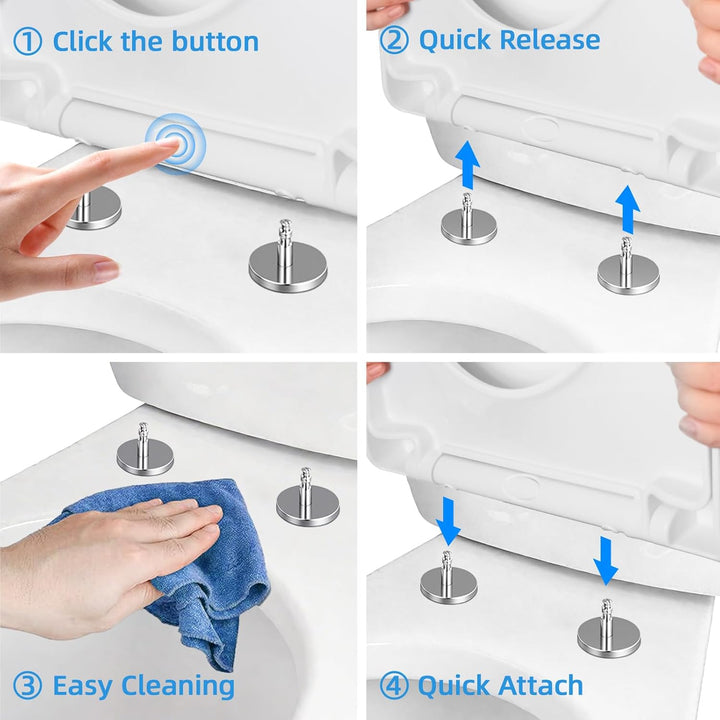 ① Click the button

② Quick Release

③ Easy Cleaning

④ Quick Attach