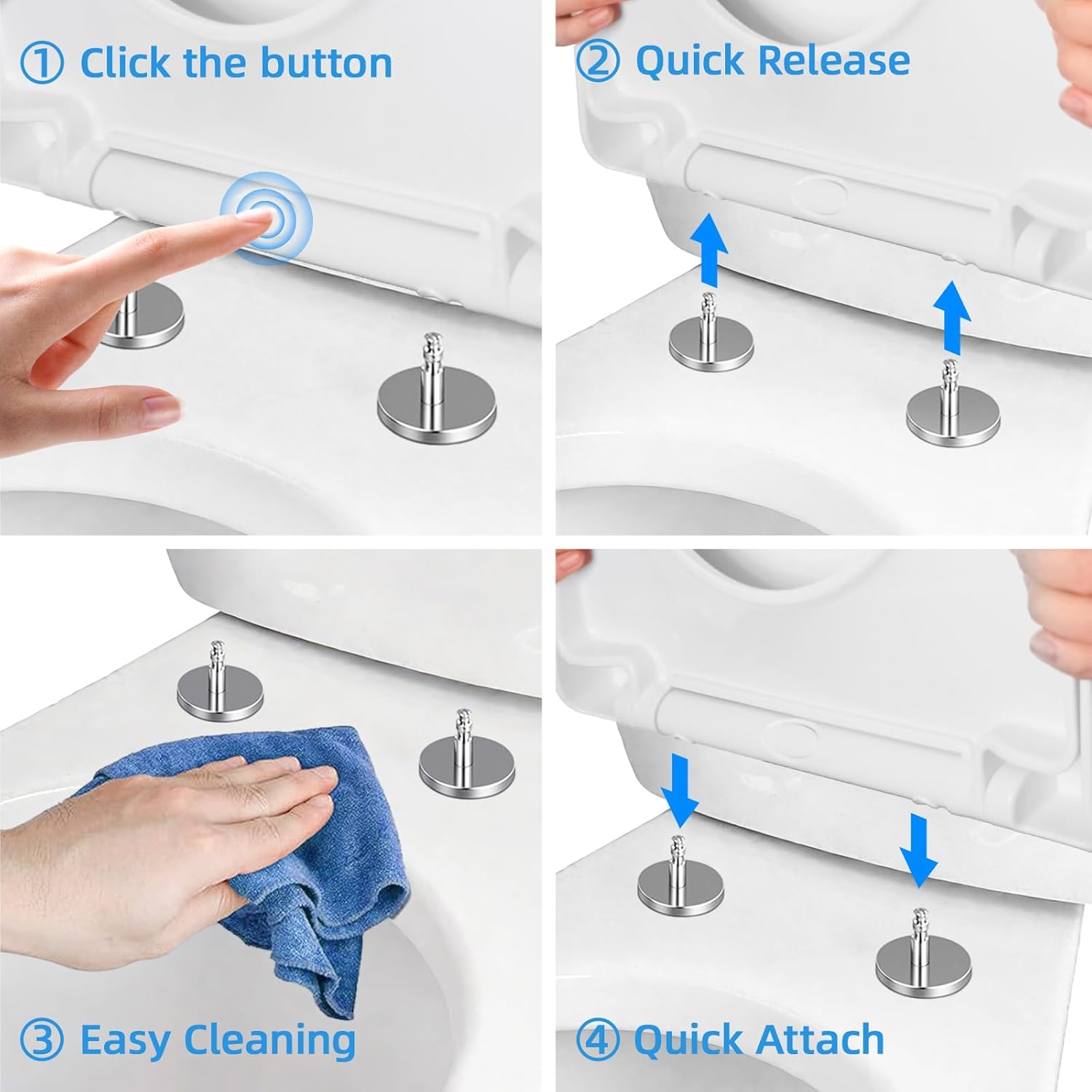 ① Click the button

② Quick Release

③ Easy Cleaning

④ Quick Attach