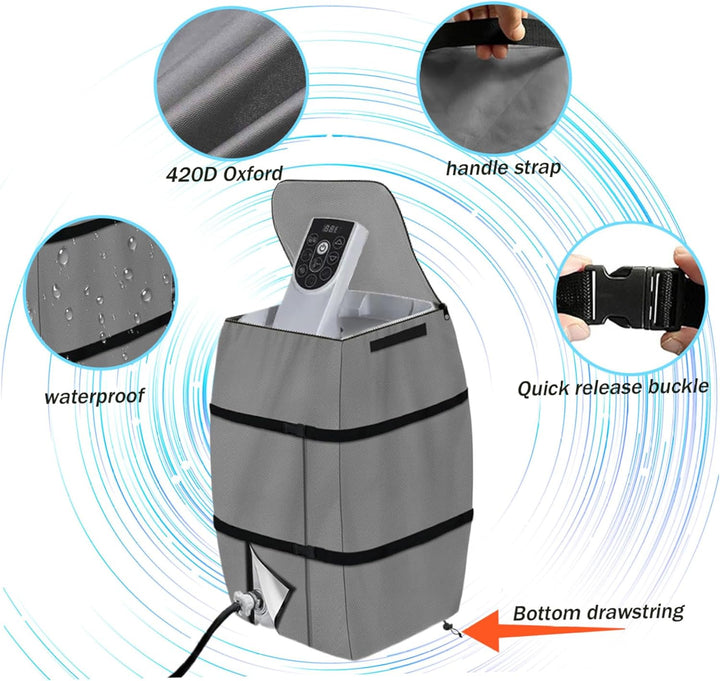 420D Oxford

handle strap

waterproof

Quick release buckle

Bottom drawstring