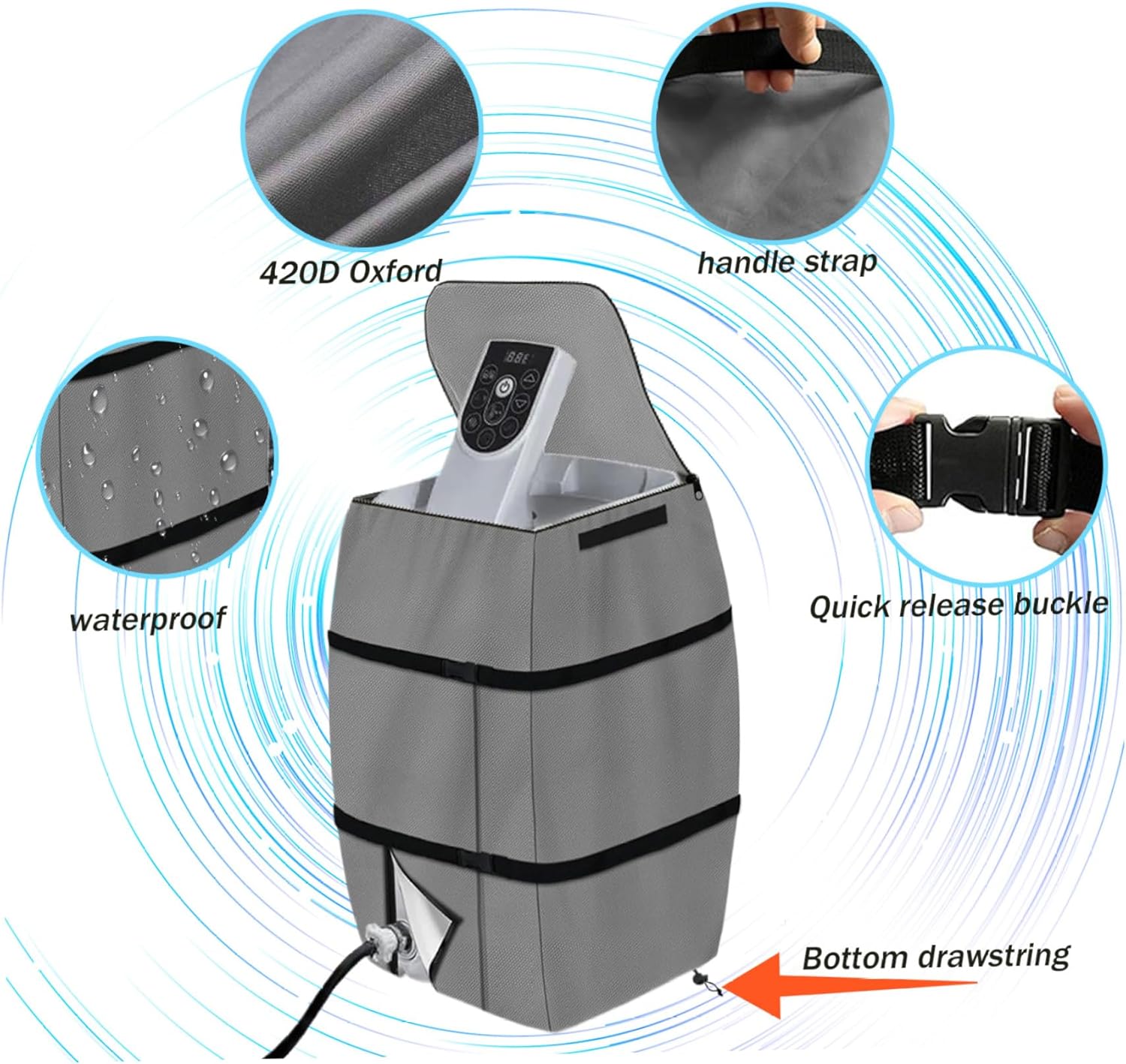 420D Oxford

handle strap

waterproof

Quick release buckle

Bottom drawstring