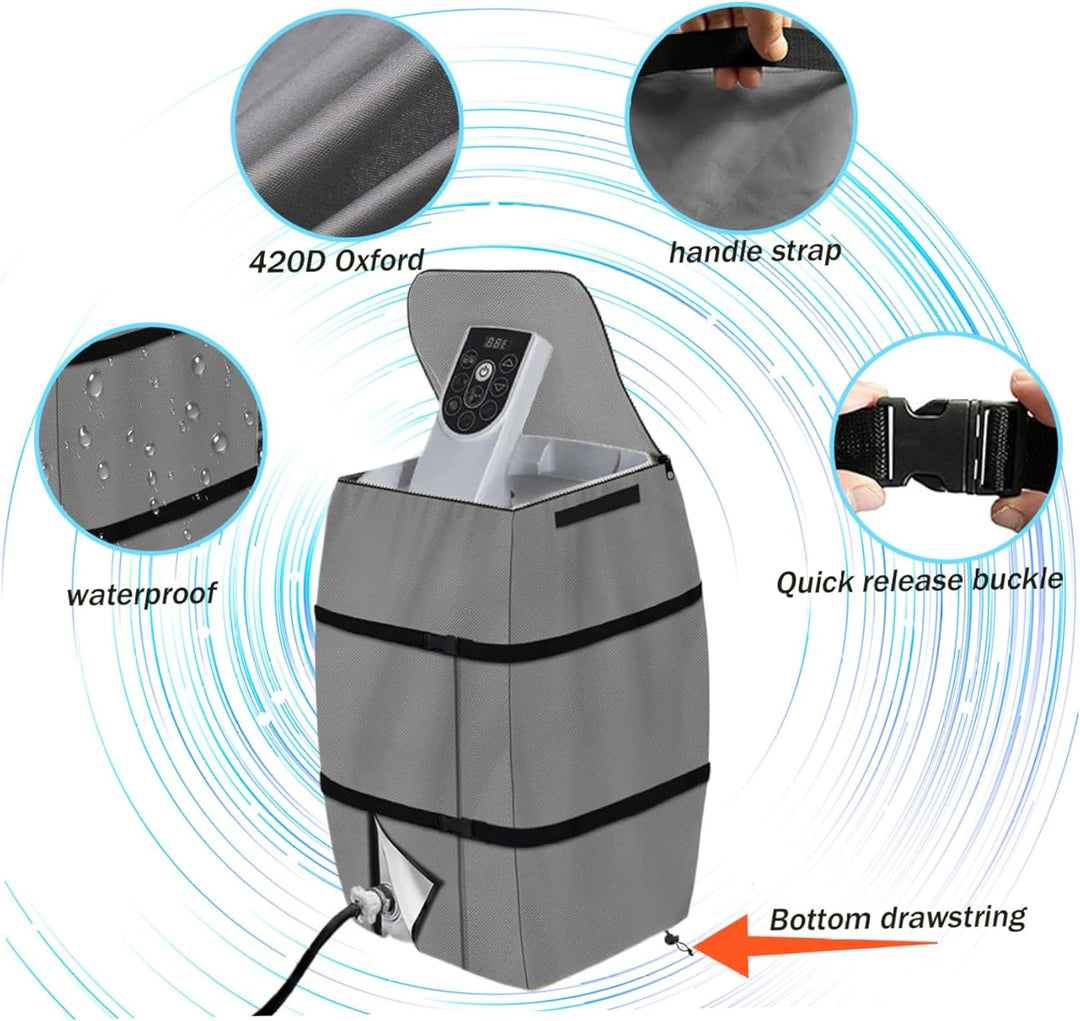 420D Oxford

handle strap

waterproof

Quick release buckle

Bottom drawstring