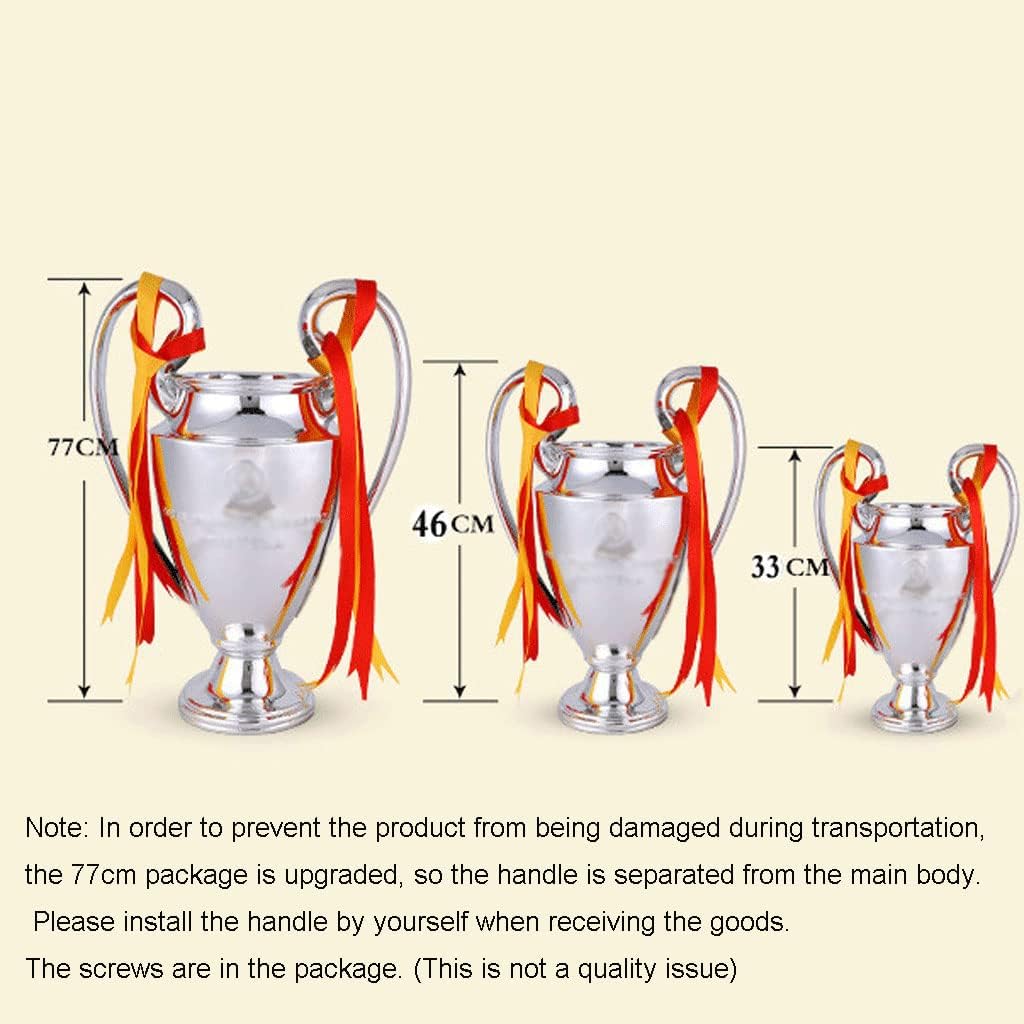 77CM

46CM

33CM

Note: In order to prevent the product from being damaged during transportation, the 77cm package is upgraded, so the handle is separated from the main body.
Please install the handle by yourself when receiving the goods.
The screws are in the package. (This is not a quality issue)