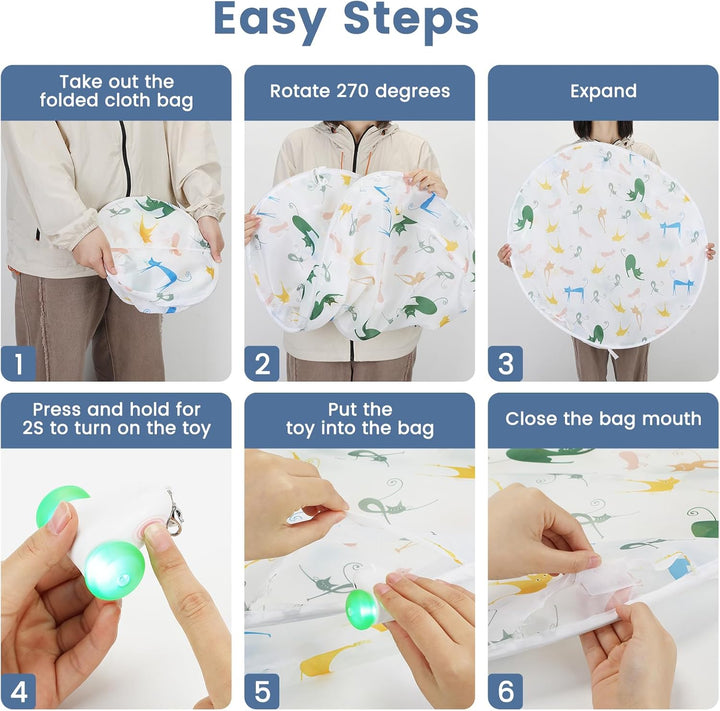 Easy Steps

Take out the folded cloth bag

1

Rotate 270 degrees

2

Expand

3

Press and hold for 2S to turn on the toy

4

Put the toy into the bag

5

Close the bag mouth

6