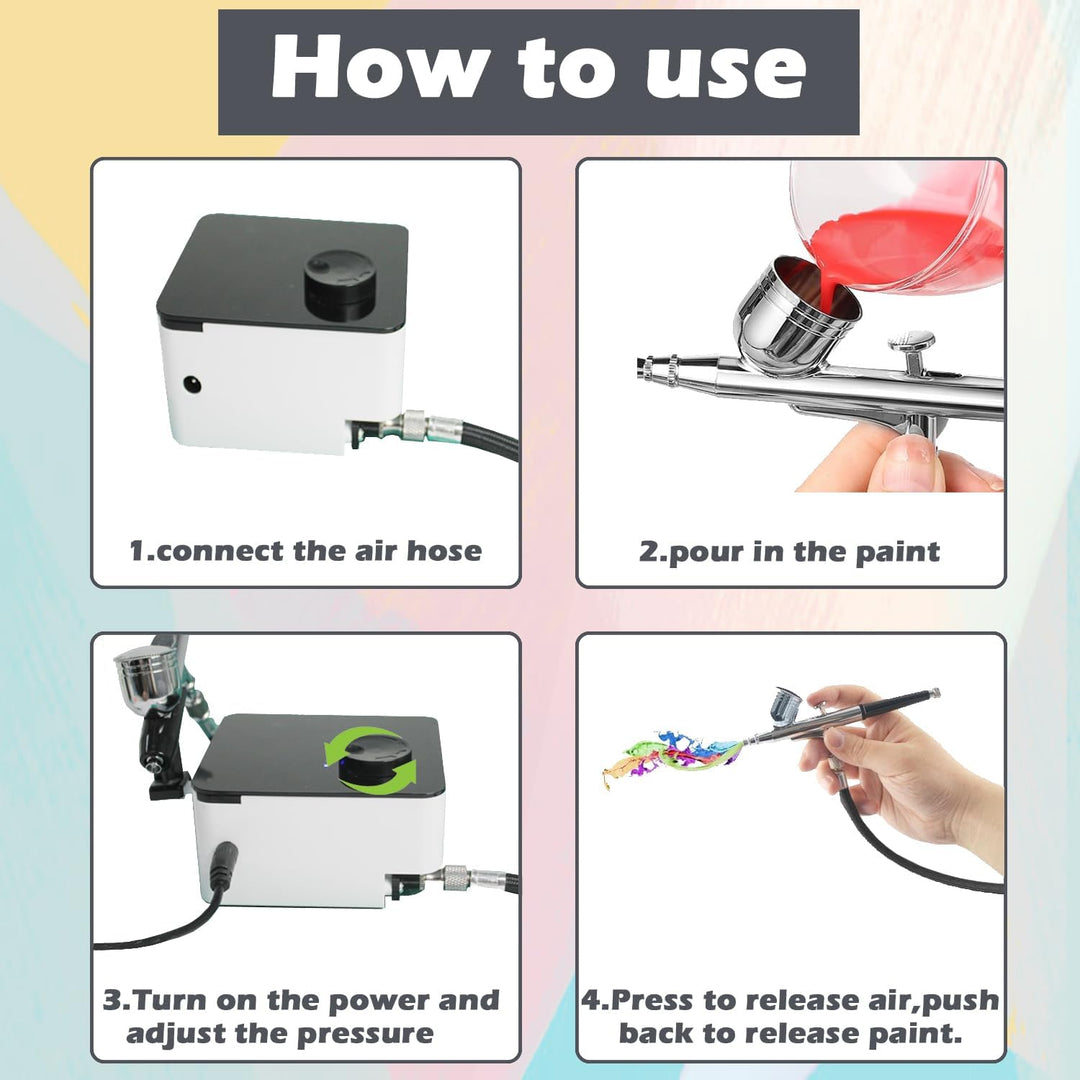 How to use

1.connect the air hose

2.pour in the paint

3.Turn on the power and adjust the pressure

4.Press to release air,push back to release paint.