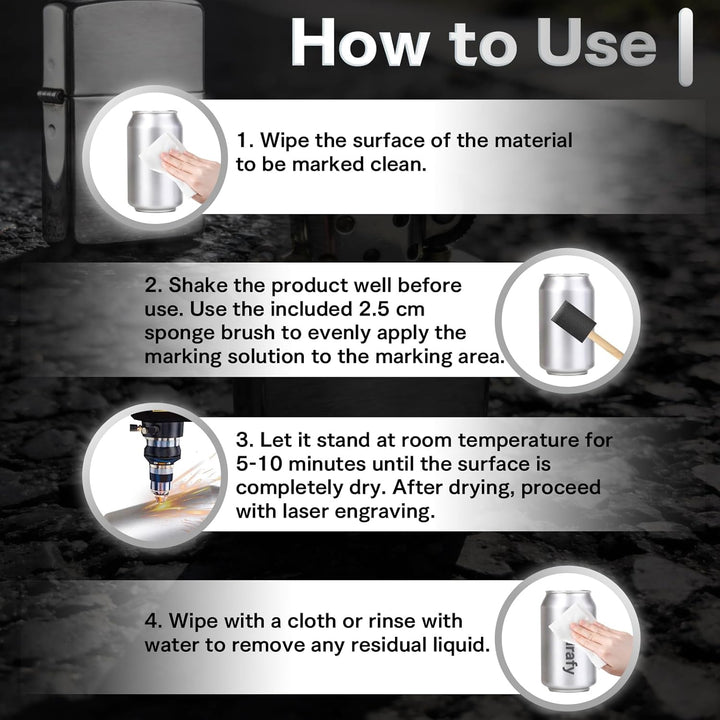 How to Use

1. Wipe the surface of the material to be marked clean.

2. Shake the product well before use. Use the included 2.5 cm sponge brush to evenly apply the marking solution to the marking area.

3. Let it stand at room temperature for 5-10 minutes until the surface is completely dry. After drying, proceed with laser engraving.

4. Wipe with a cloth or rinse with water to remove any residual liquid.

rafy