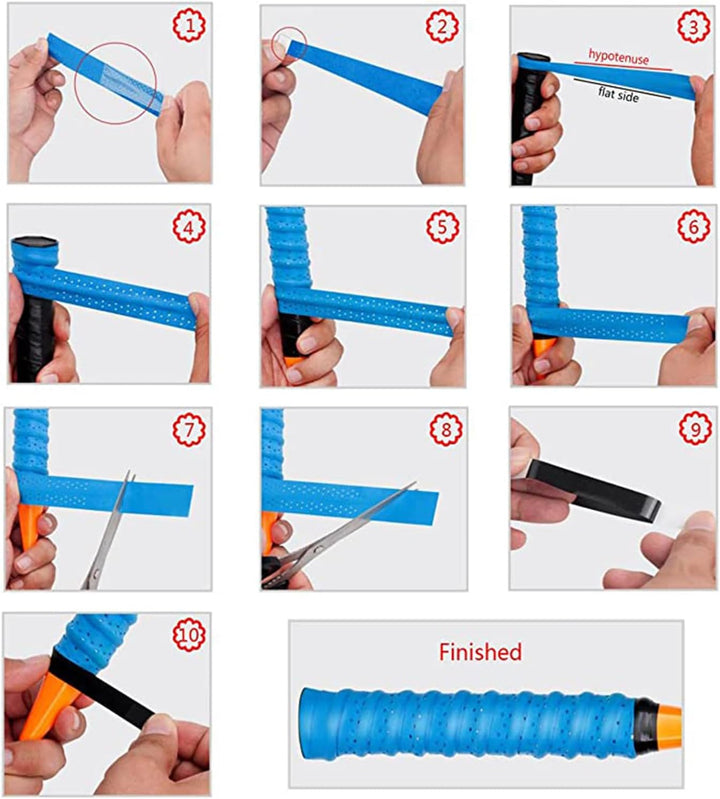 1

2

3
hypotenuse
flat side

4

5

6

7

8

9

10

Finished