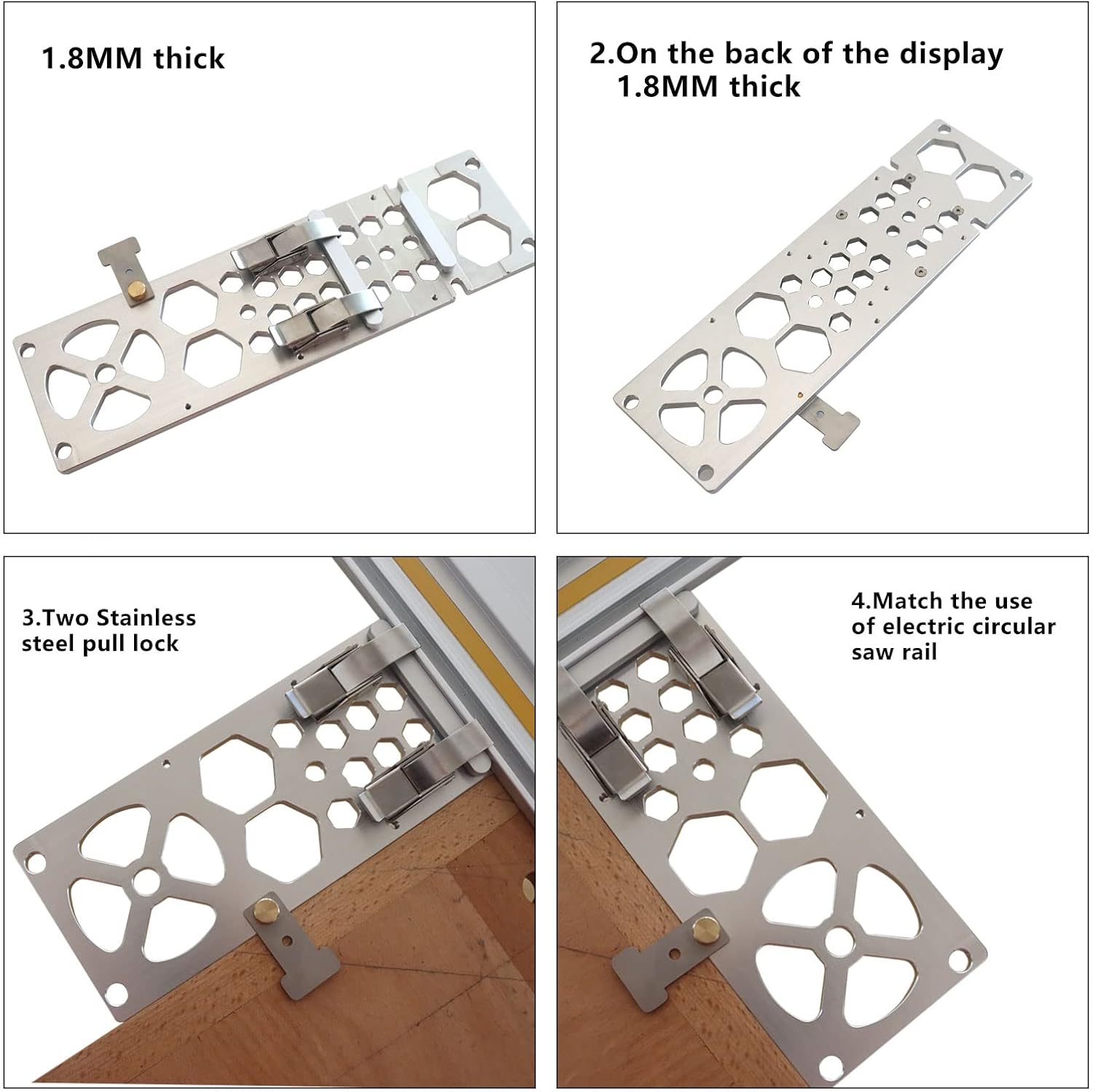 1.8MM thick

2.On the back of the display
1.8MM thick

3.Two Stainless steel pull lock

4.Match the use of electric circular saw rail