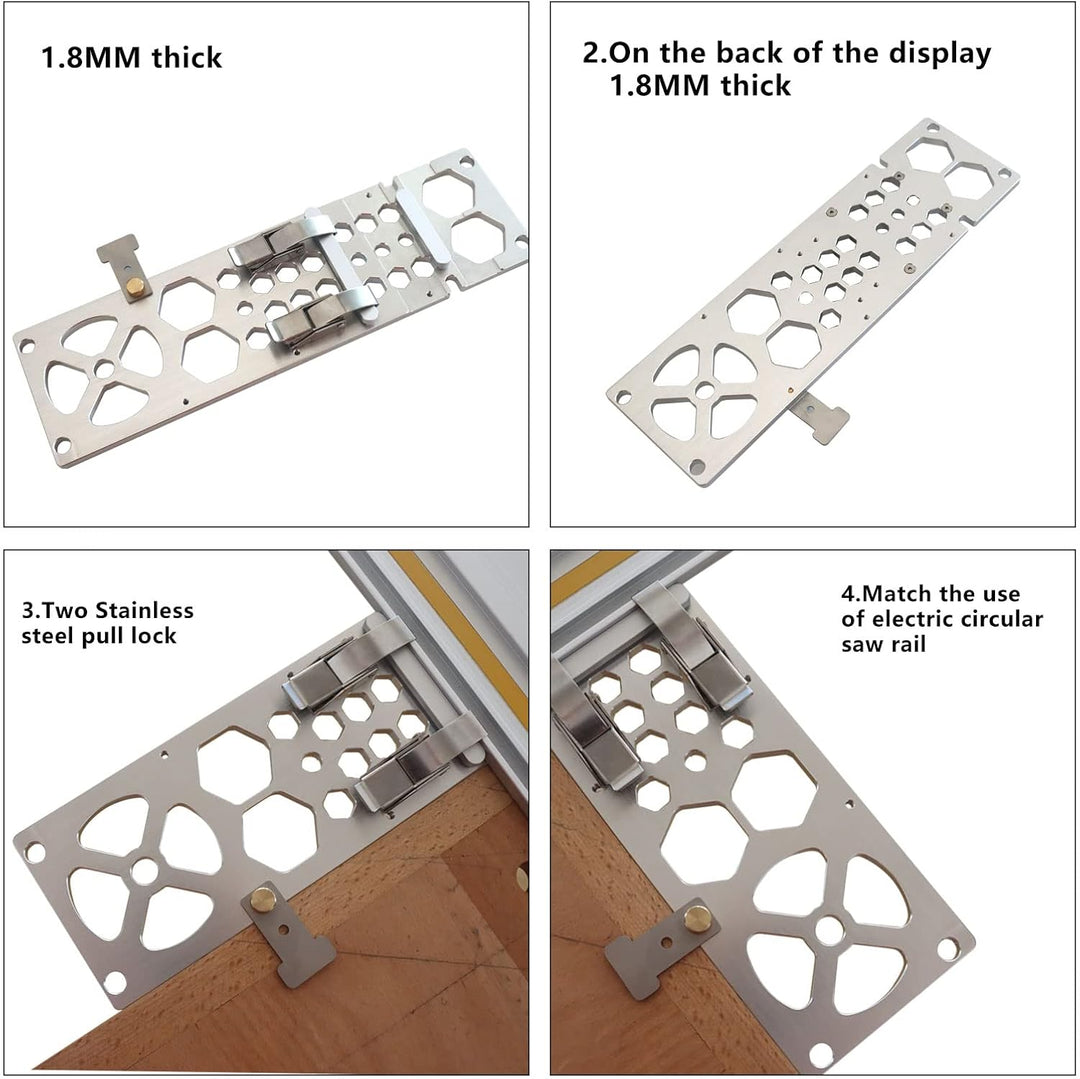 1.8MM thick

2.On the back of the display
1.8MM thick

3.Two Stainless steel pull lock

4.Match the use of electric circular saw rail