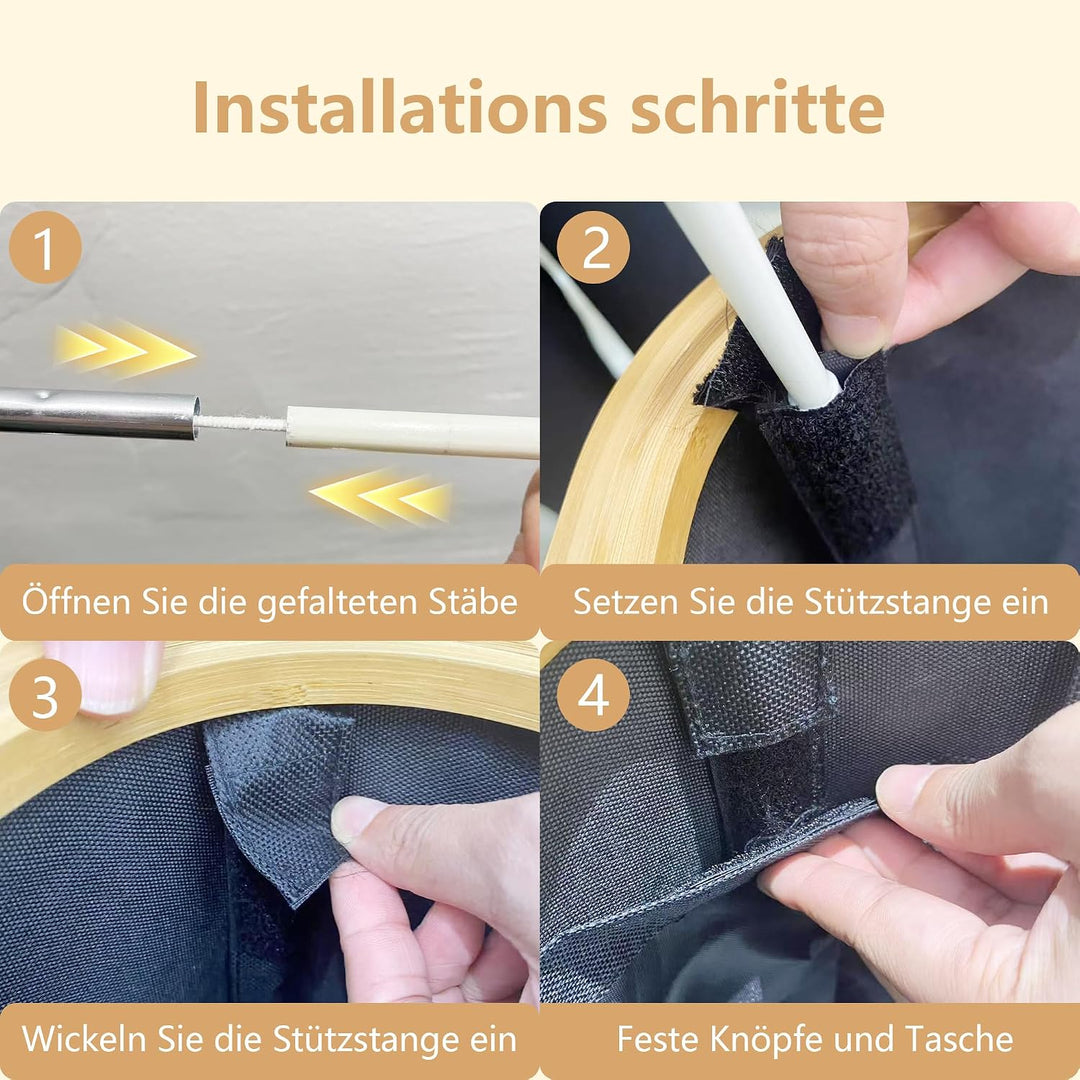 Installations schritte

1

Öffnen Sie die gefalteten Stäbe

2

Setzen Sie die Stützstange ein

3

Wickeln Sie die Stützstange ein

4

Feste Knöpfe und Tasche