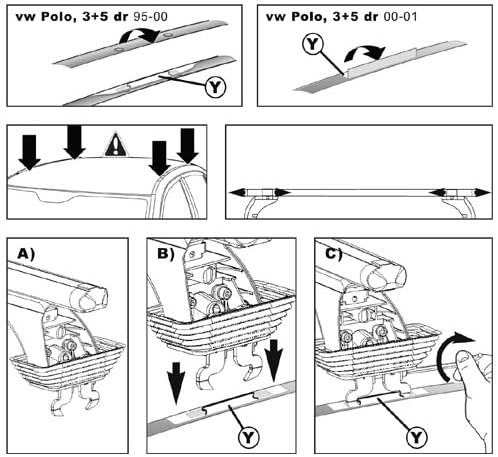 vw Polo, 3+5 dr 95-00

Y

vw Polo, 3+5 dr 00-01

Y

A)

B)

Y

C)

Y