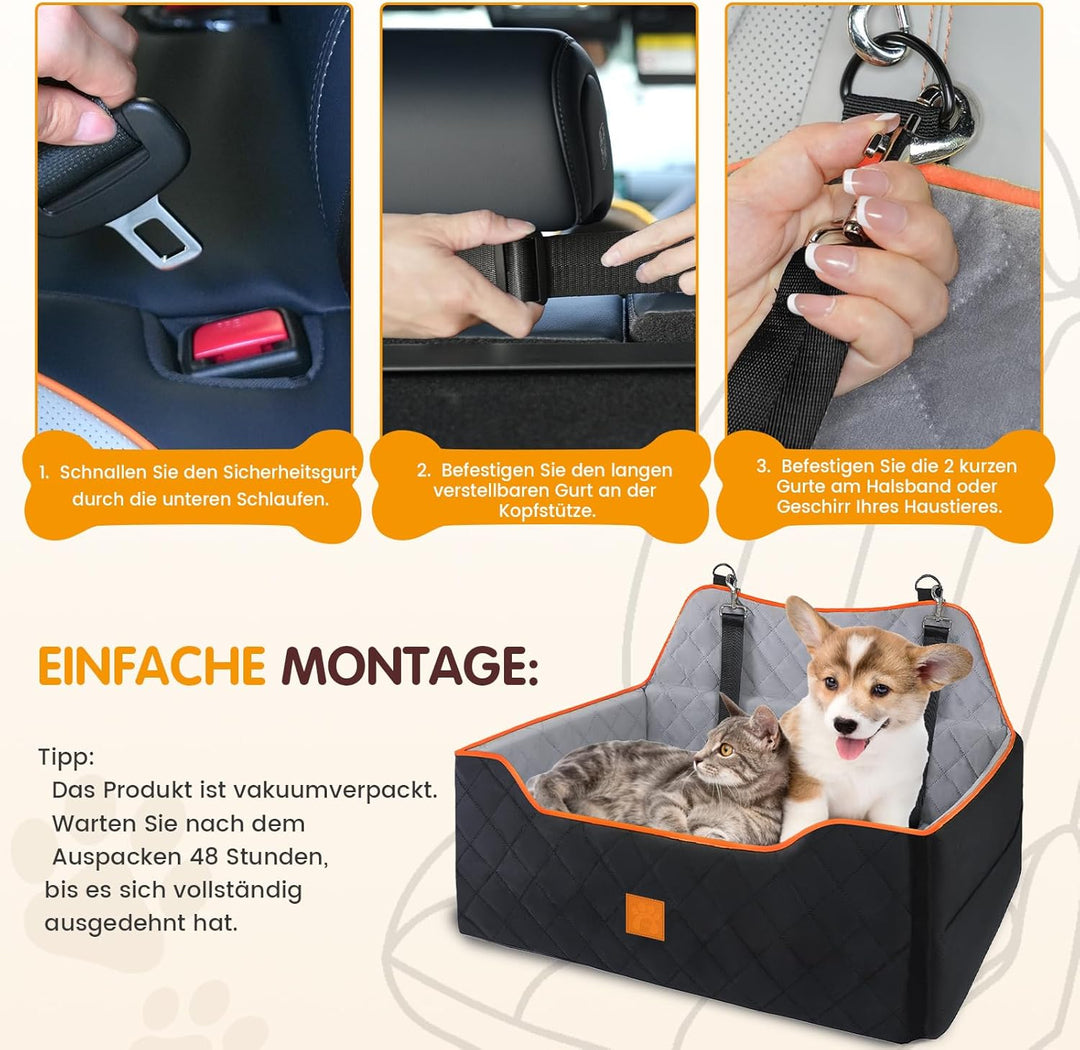 1. Schnallen Sie den Sicherheitsgurt durch die unteren Schlaufen.

2. Befestigen Sie den langen verstellbaren Gurt an der Kopfstütze.

3. Befestigen Sie die 2 kurzen Gurte am Halsband oder Geschirr Ihres Haustieres.

EINFACHE MONTAGE:

Tipp:
Das Produkt ist vakuumverpackt. Warten Sie nach dem Auspacken 48 Stunden, bis es sich vollständig ausgedehnt hat.