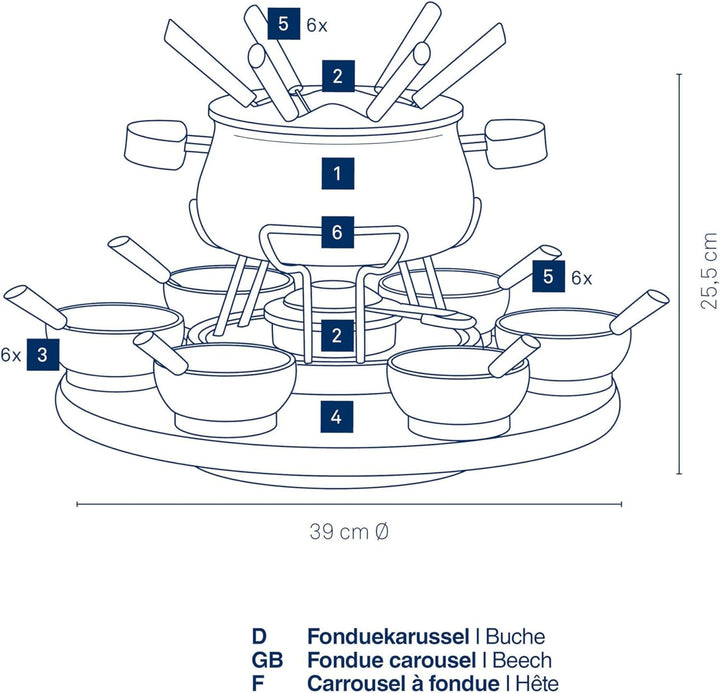 5 6x
2
1
6
5 6x
6x 3
2
4
25,5 cm
39 cm Ø

D Fonduekarussel | Buche
GB Fondue carousel | Beech
F Carrousel à fondue | Hête