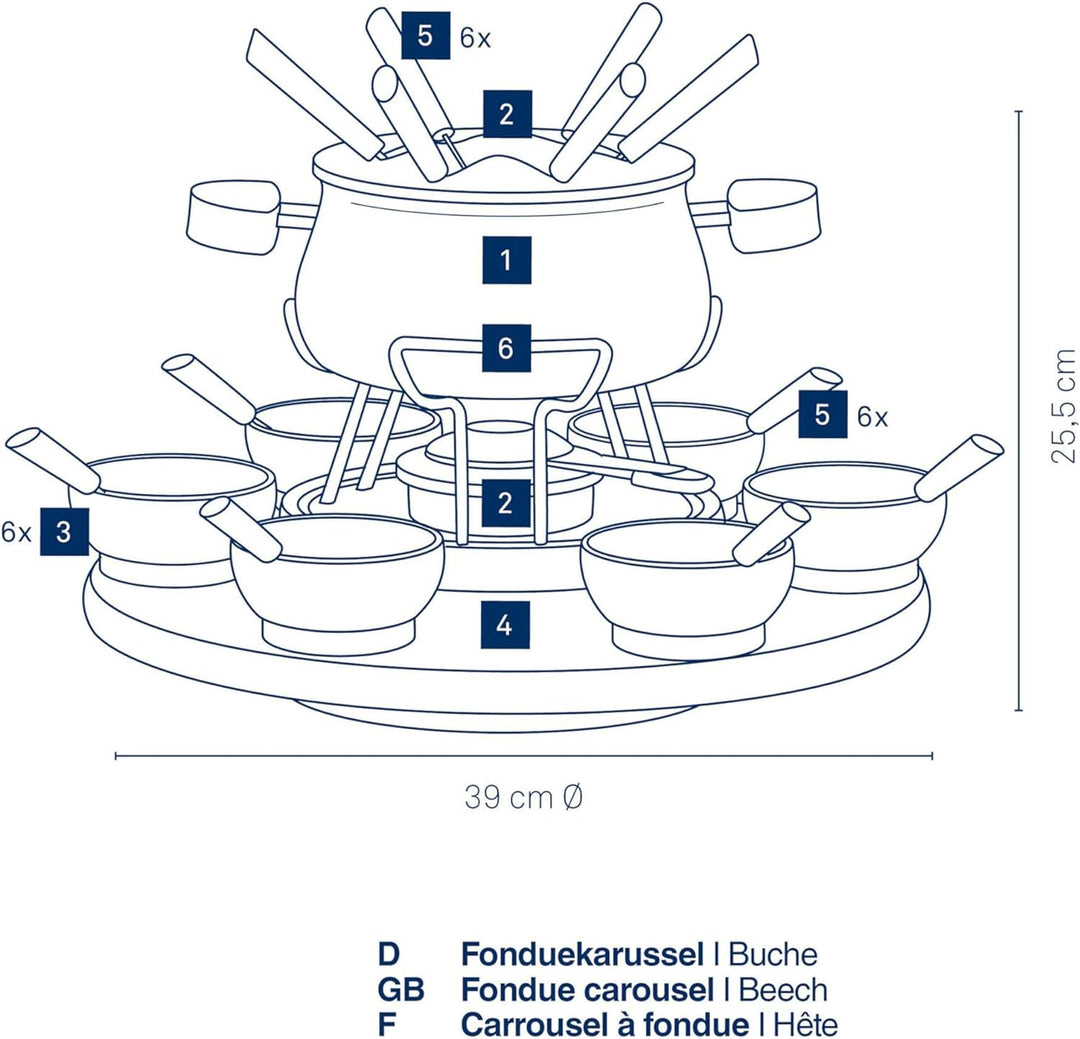 5 6x
2
1
6
5 6x
6x 3
2
4
25,5 cm
39 cm Ø

D Fonduekarussel | Buche
GB Fondue carousel | Beech
F Carrousel à fondue | Hête