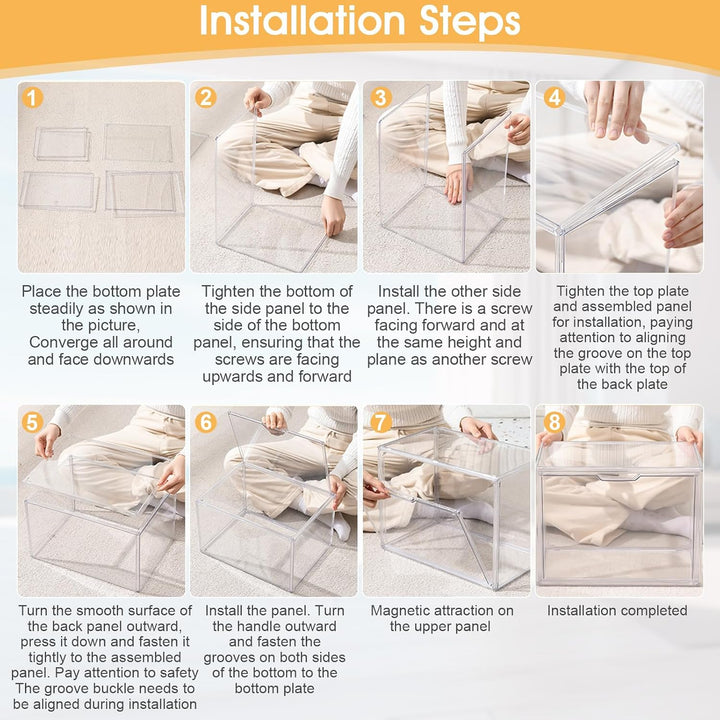 Installation Steps

1

Place the bottom plate steadily as shown in the picture, Converge all around and face downwards

2

Tighten the bottom of the side panel to the side of the bottom panel, ensuring that the screws are facing upwards and forward

3

Install the other side panel. There is a screw facing forward and at the same height and plane as another screw

4

Tighten the top plate and assembled panel for installation, paying attention to aligning the groove on the top plate with the top of the back plate

5

Turn the smooth surface of the back panel outward, press it down and fasten it tightly to the assembled panel. Pay attention to safety The groove buckle needs to be aligned during installation

6

Install the panel. Turn the handle outward and fasten the grooves on both sides of the bottom to the bottom plate

7

Magnetic attraction on the upper panel

8

Installation completed