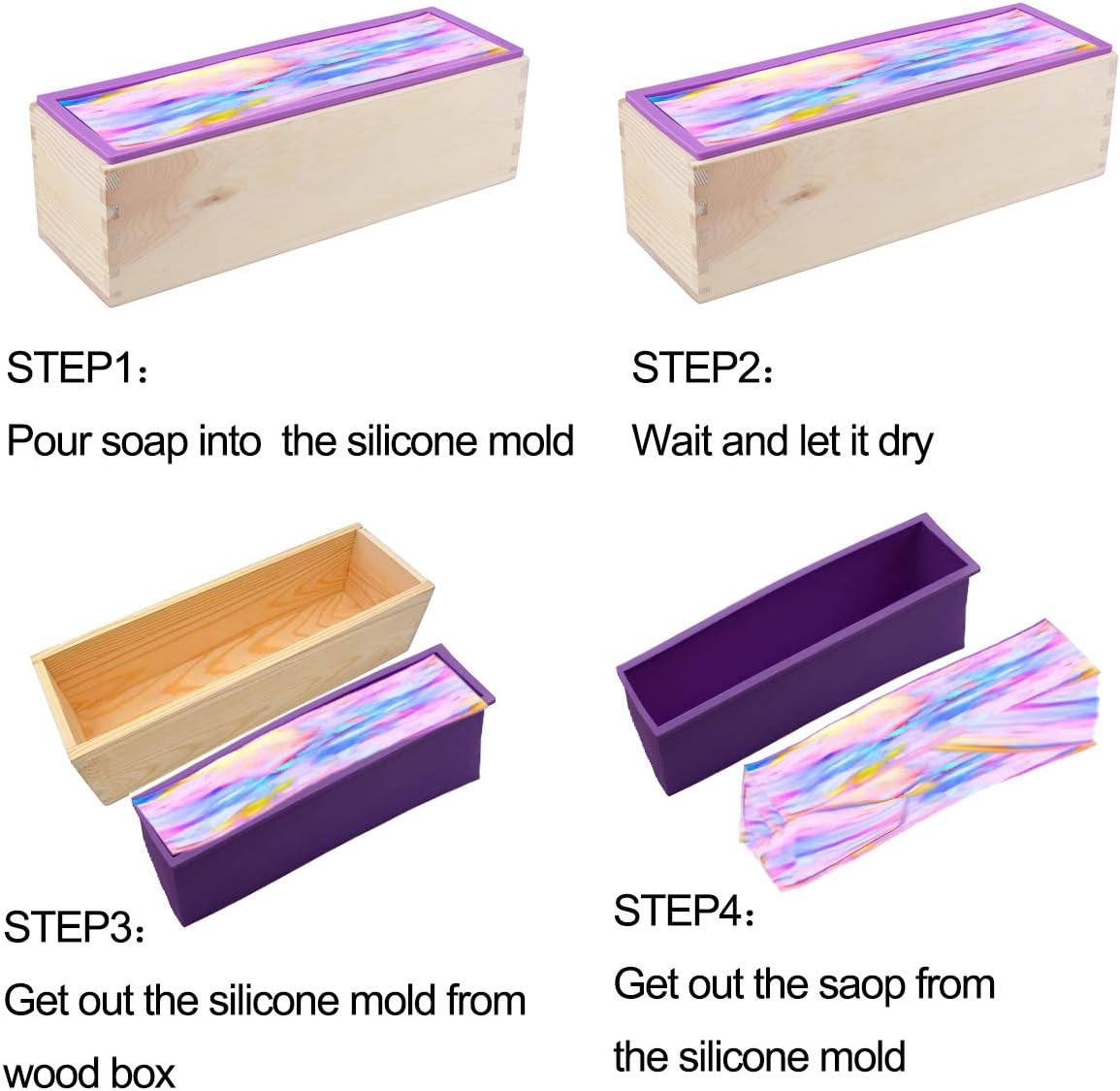 STEP1：
Pour soap into  the silicone mold

STEP2：
Wait and let it dry

STEP3：
Get out the silicone mold from wood box

STEP4：
Get out the saop from the silicone mold